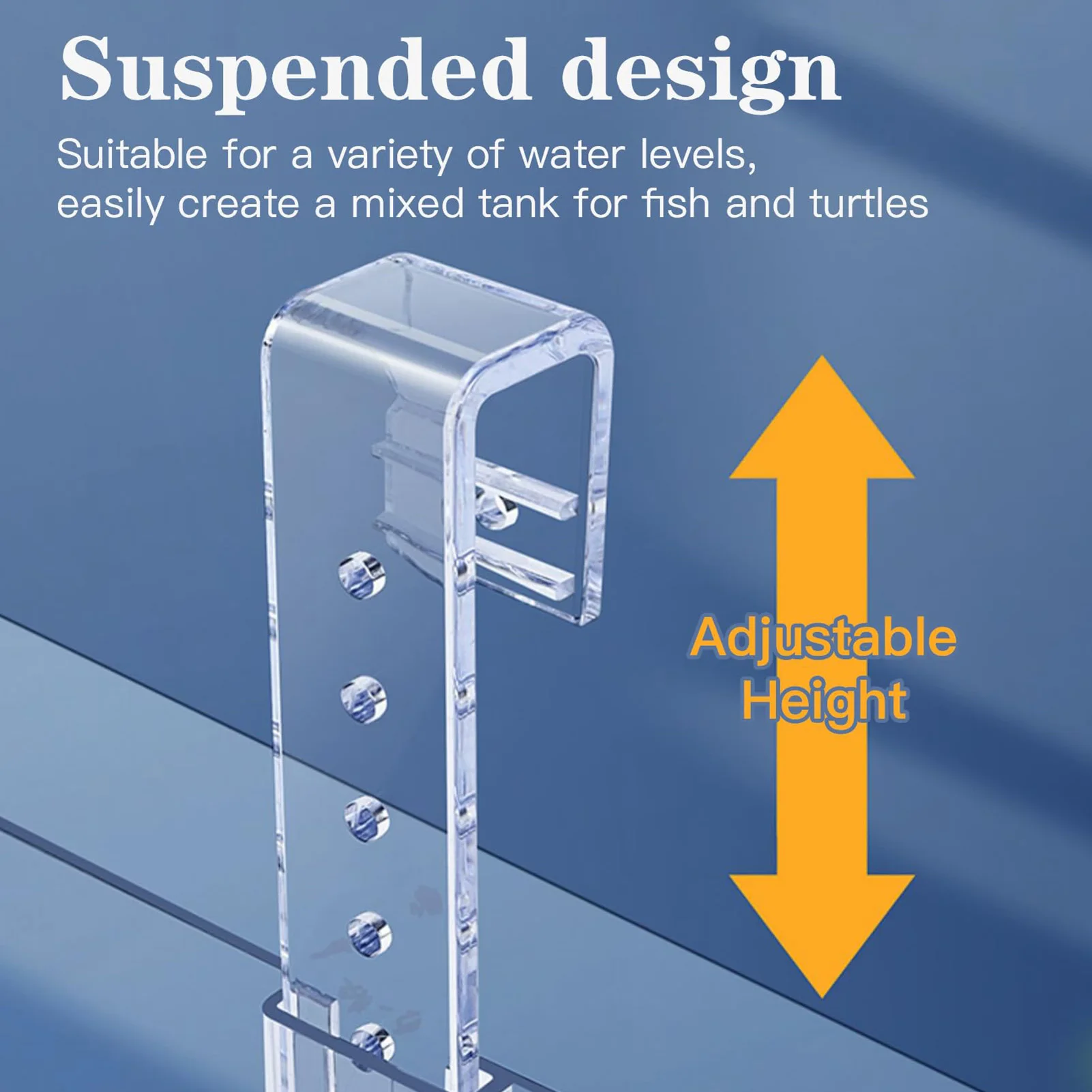 Suspended design

Suitable for a variety of water levels, easily create a mixed tank for fish and turtles

Adjustable Height