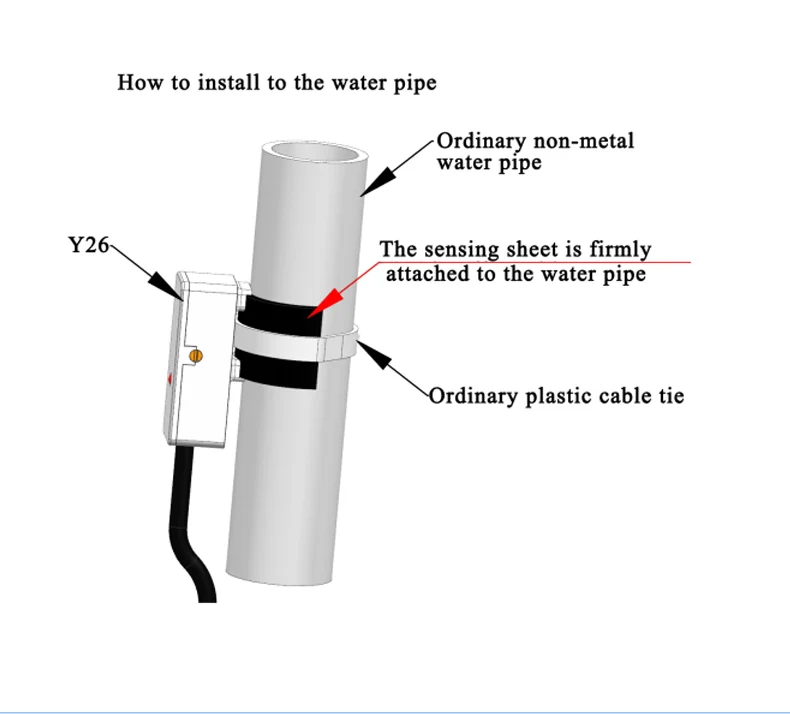 How to install to the water pipe

Ordinary non-metal water pipe

Y26

The sensing sheet is firmly attached to the water pipe

Ordinary plastic cable tie