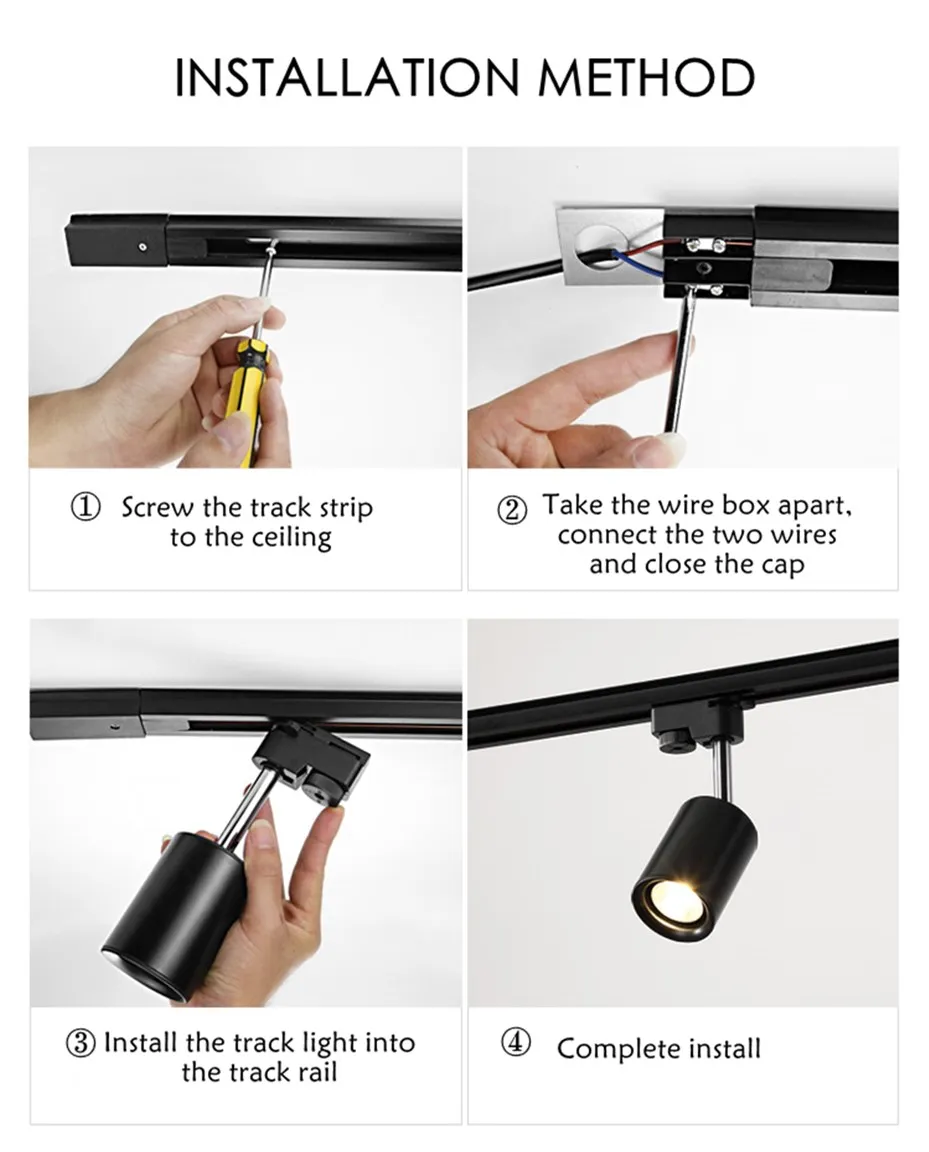 INSTALLATION METHOD

① Screw the track strip to the ceiling

② Take the wire box apart, connect the two wires and close the cap

③ Install the track light into the track rail

④ Complete install