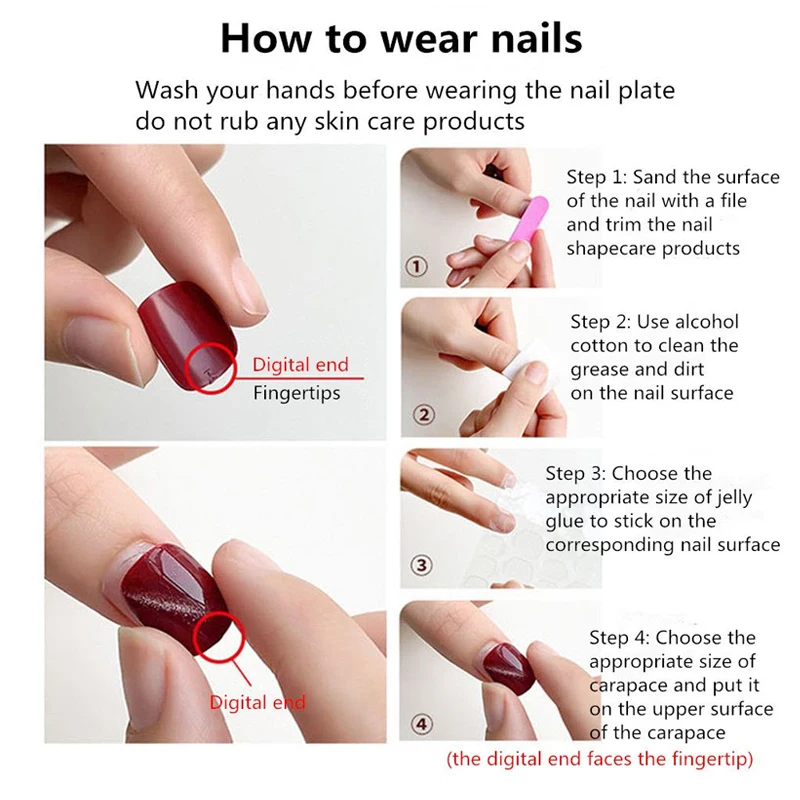 How to wear nails

Wash your hands before wearing the nail plate do not rub any skin care products

Digital end
Fingertips

Digital end

① Step 1: Sand the surface of the nail with a file and trim the nail shapecare products

② Step 2: Use alcohol cotton to clean the grease and dirt on the nail surface

③ Step 3: Choose the appropriate size of jelly glue to stick on the corresponding nail surface

④ Step 4: Choose the appropriate size of carapace and put it on the upper surface of the carapace
(the digital end faces the fingertip)