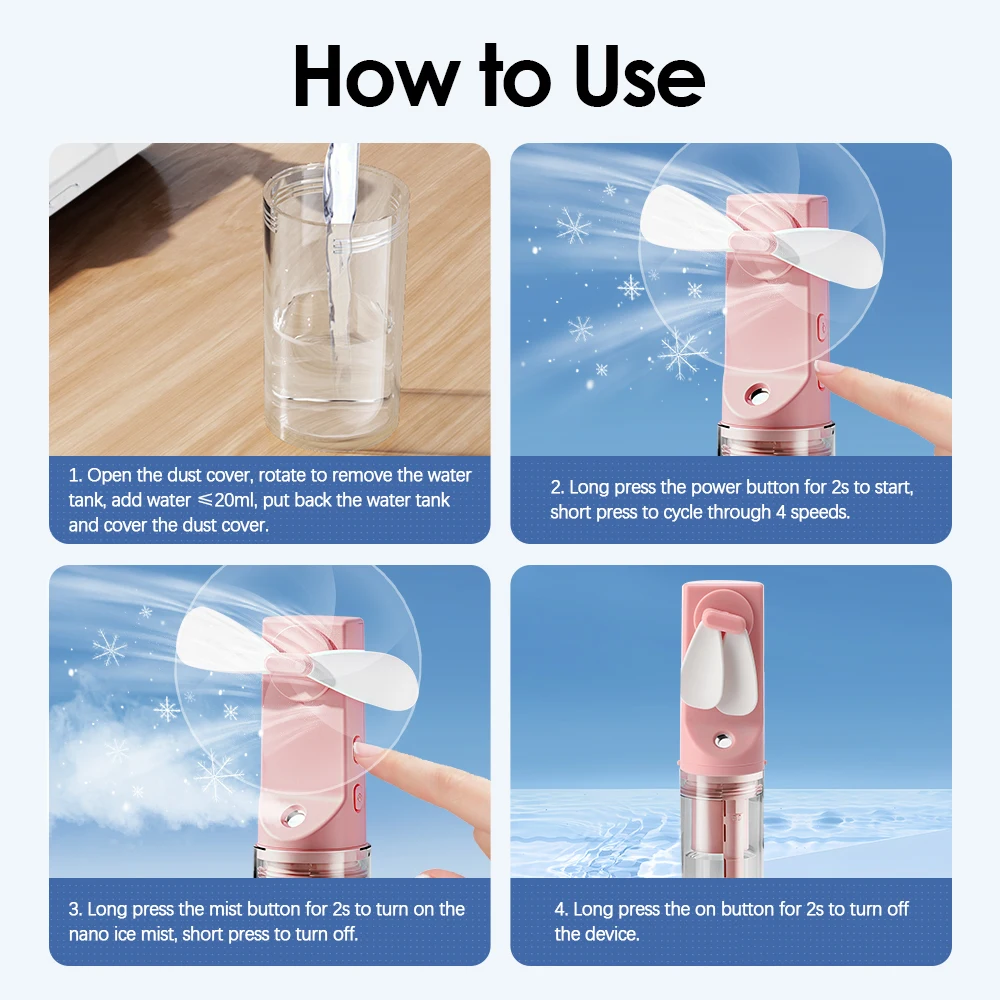 How to Use

1. Open the dust cover, rotate to remove the water tank, add water ≤20ml, put back the water tank and cover the dust cover.

2. Long press the power button for 2s to start, short press to cycle through 4 speeds.

3. Long press the mist button for 2s to turn on the nano ice mist, short press to turn off.

4. Long press the on button for 2s to turn off the device.