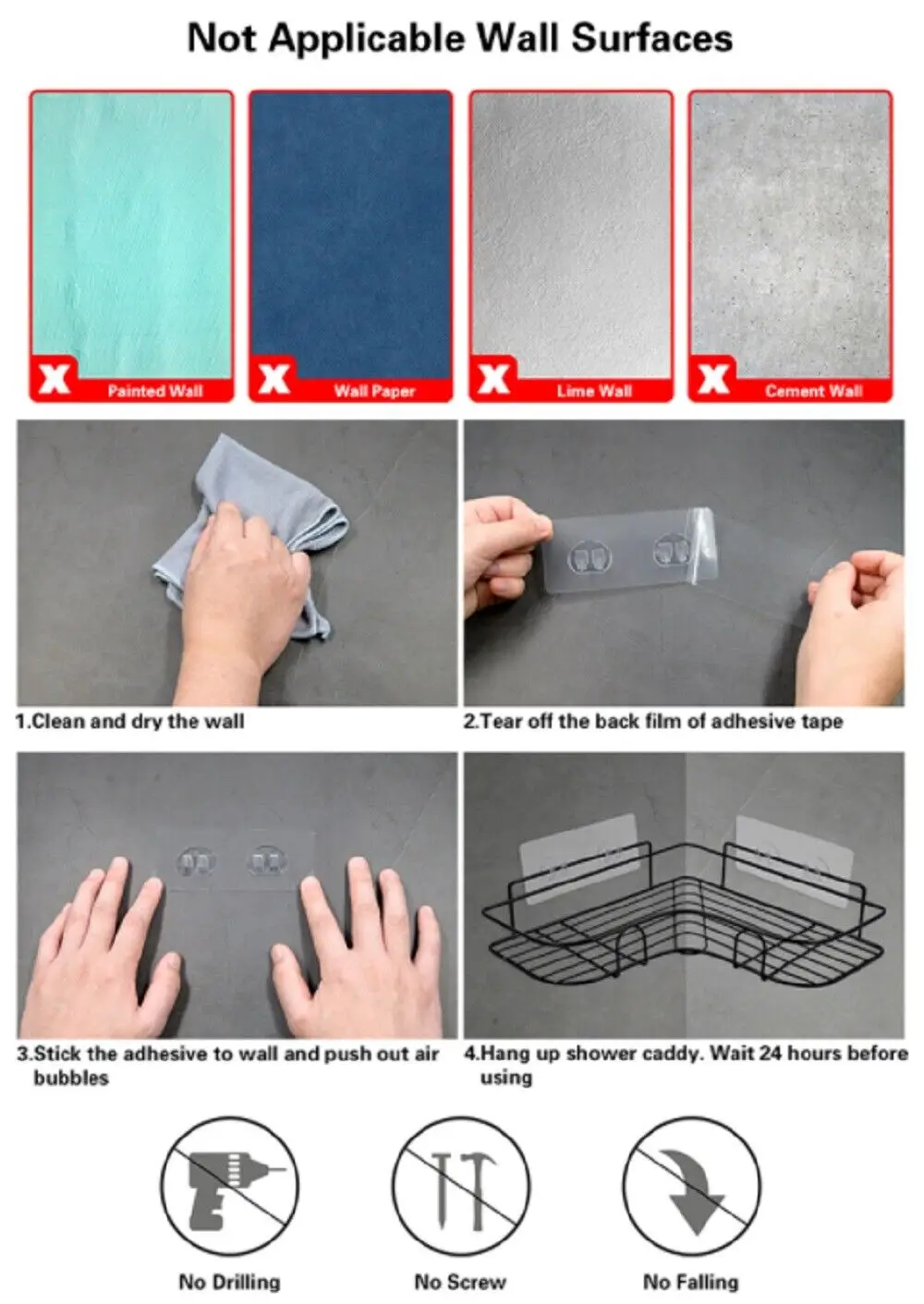 Not Applicable Wall Surfaces

X Painted Wall

X Wall Paper

X Lime Wall

X Cement Wall

1.Clean and dry the wall

2.Tear off the back film of adhesive tape

3.Stick the adhesive to wall and push out air bubbles

4.Hang up shower caddy. Wait 24 hours before using

No Drilling

No Screw

No Falling