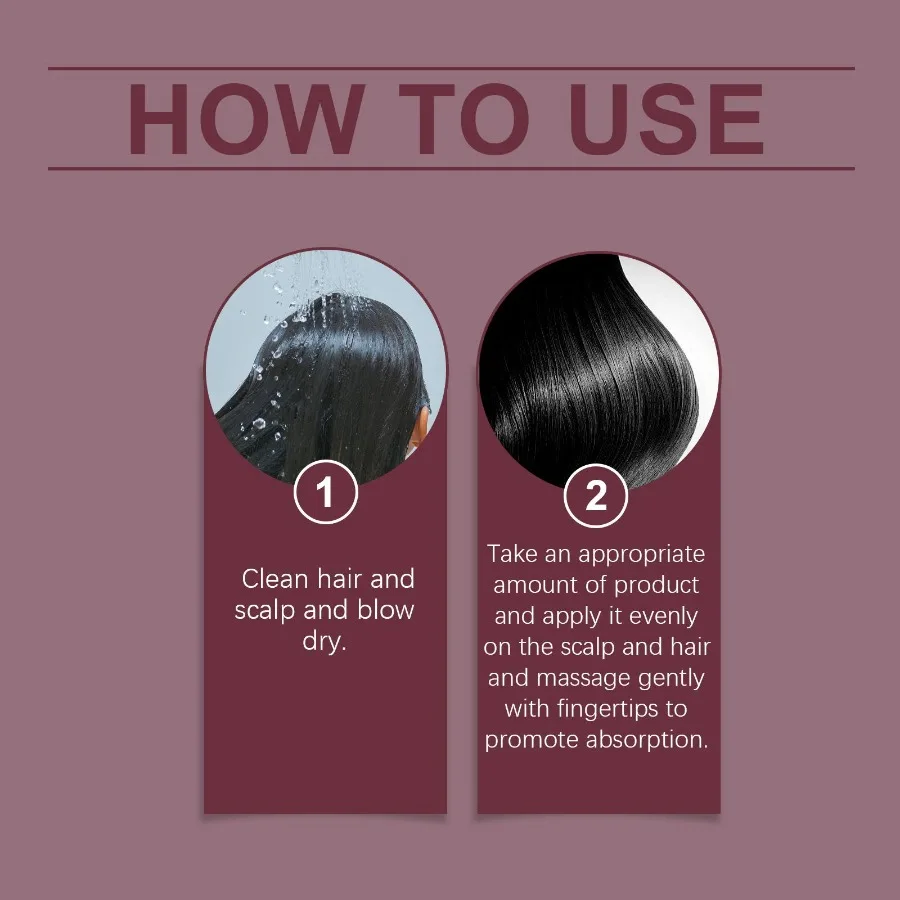 HOW TO USE

1

Clean hair and scalp and blow dry.

2

Take an appropriate amount of product and apply it evenly on the scalp and hair and massage gently with fingertips to promote absorption.