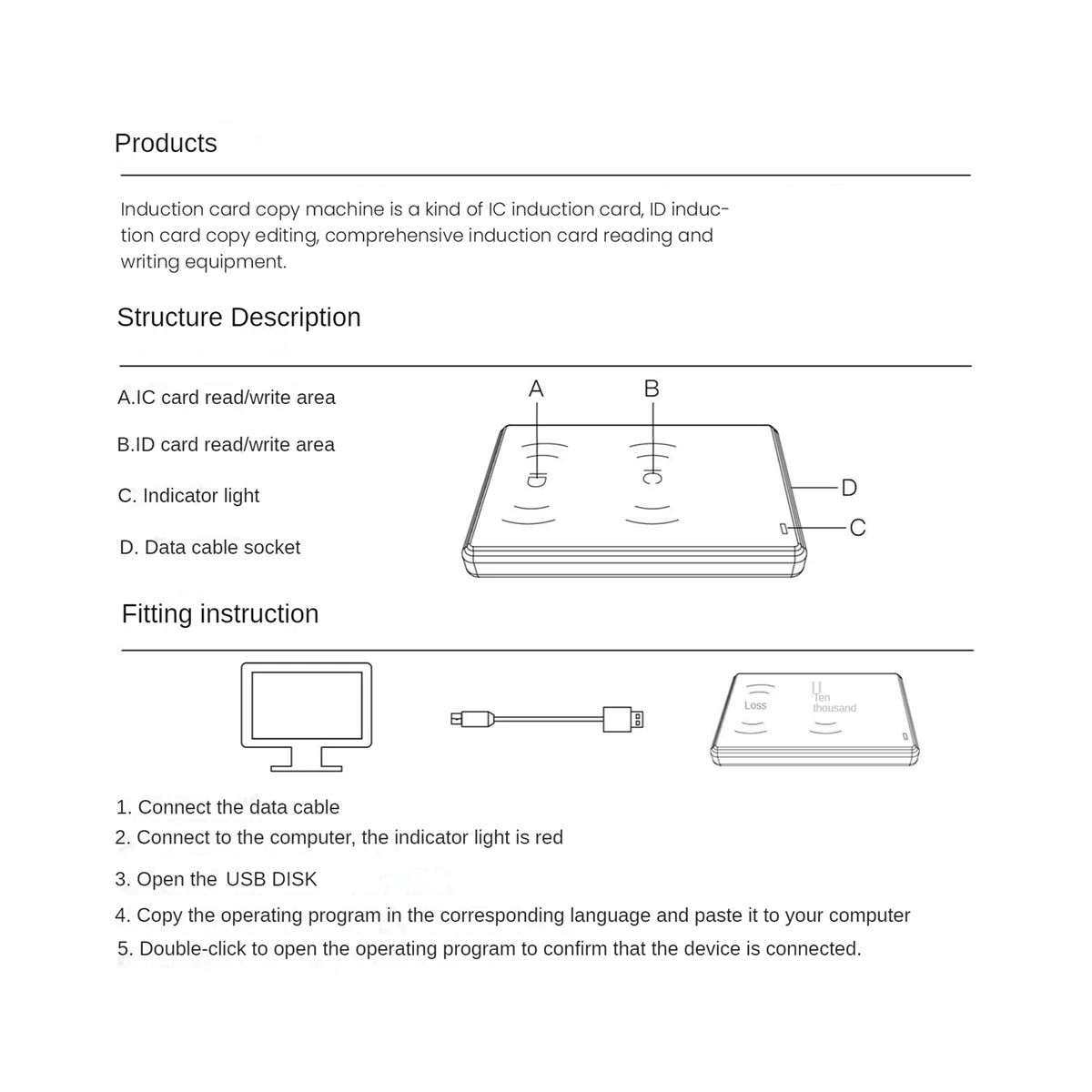 Products

Induction card copy machine is a kind of IC induction card, ID induction card copy editing, comprehensive induction card reading and writing equipment.

Structure Description

A.IC card read/write area

B.ID card read/write area

C. Indicator light

D. Data cable socket

A

B

D

C

Fitting instruction

Loss

Ten thousand

1. Connect the data cable
2. Connect to the computer, the indicator light is red

3. Open the USB DISK

4. Copy the operating program in the corresponding language and paste it to your computer

5. Double-click to open the operating program to confirm that the device is connected.