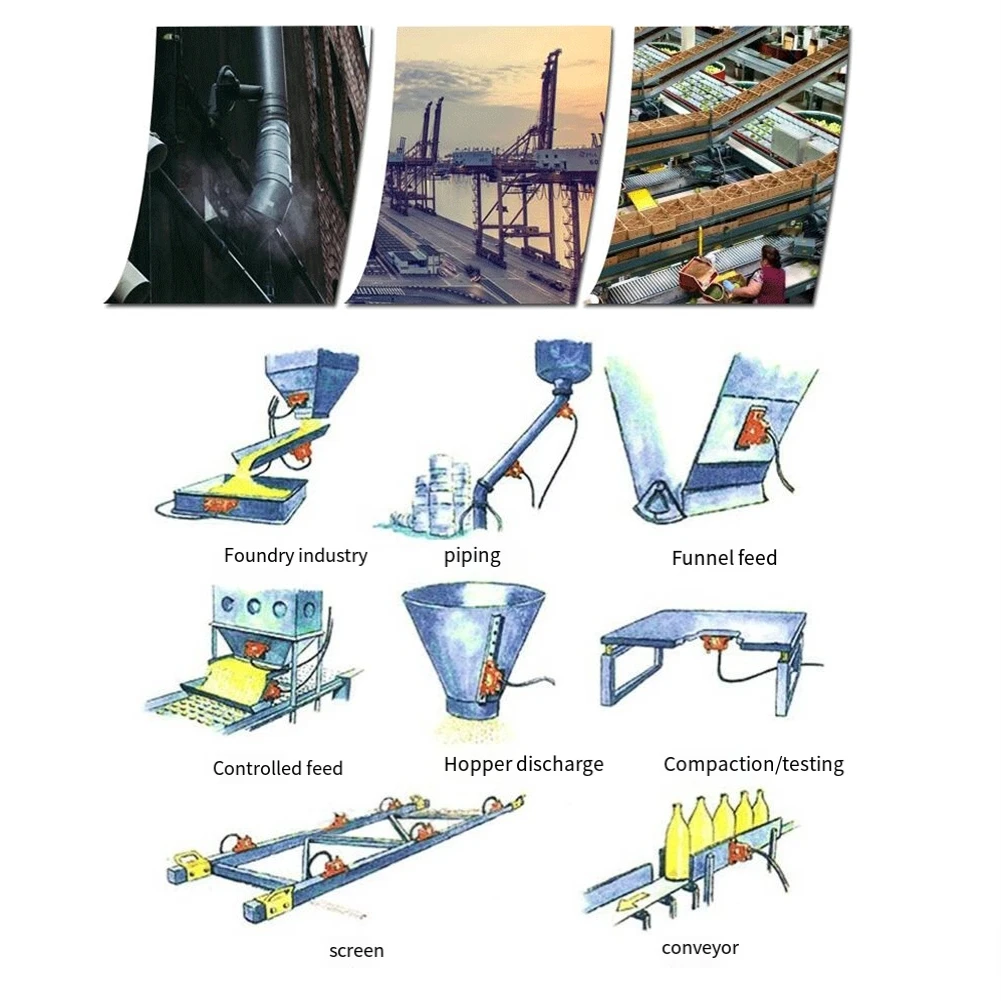 Foundry industry
piping
Funnel feed

Controlled feed
Hopper discharge
Compaction/testing

screen
conveyor