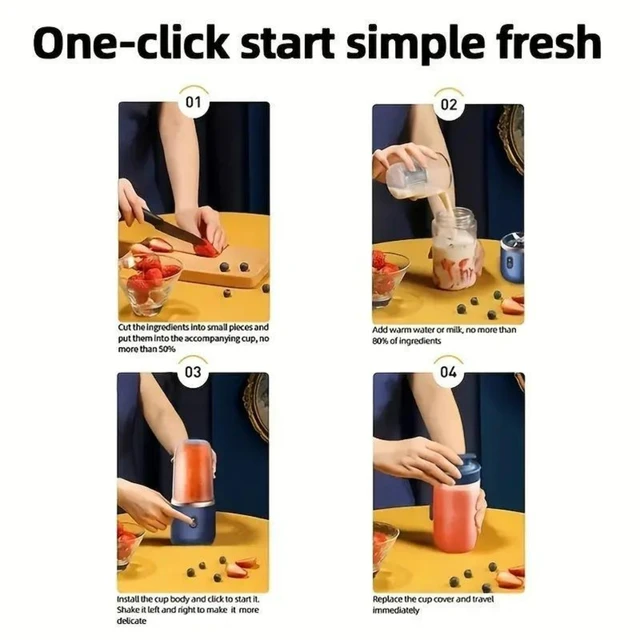 One-click start simple fresh

01

Cut the ingredients into small pieces and put them into the accompanying cup, no more than 50%

02

Add warm water or milk, no more than 80% of ingredients

03

Install the cup body and click to start it. Shake it left and right to make it more delicate

04

Replace the cup cover and travel immediately