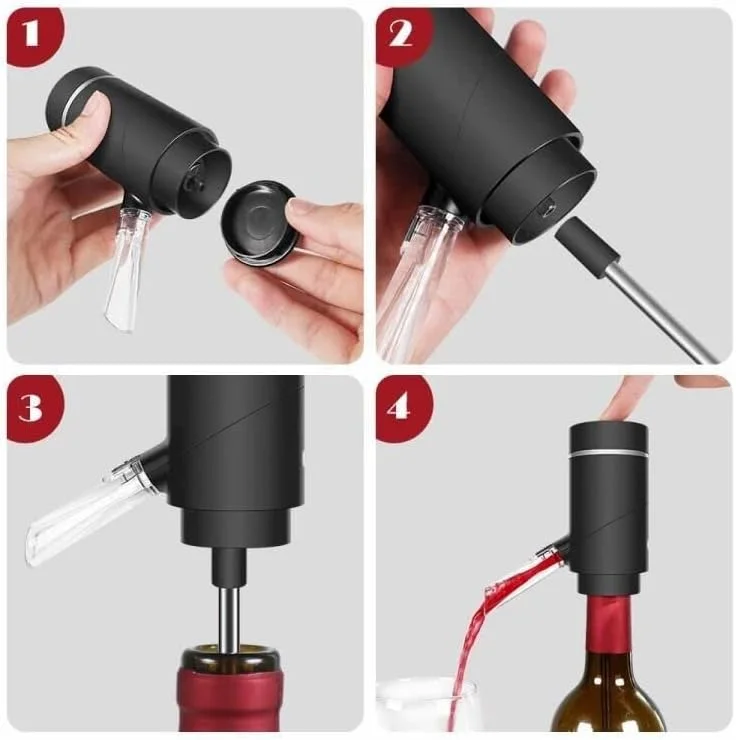 1

2

3

4