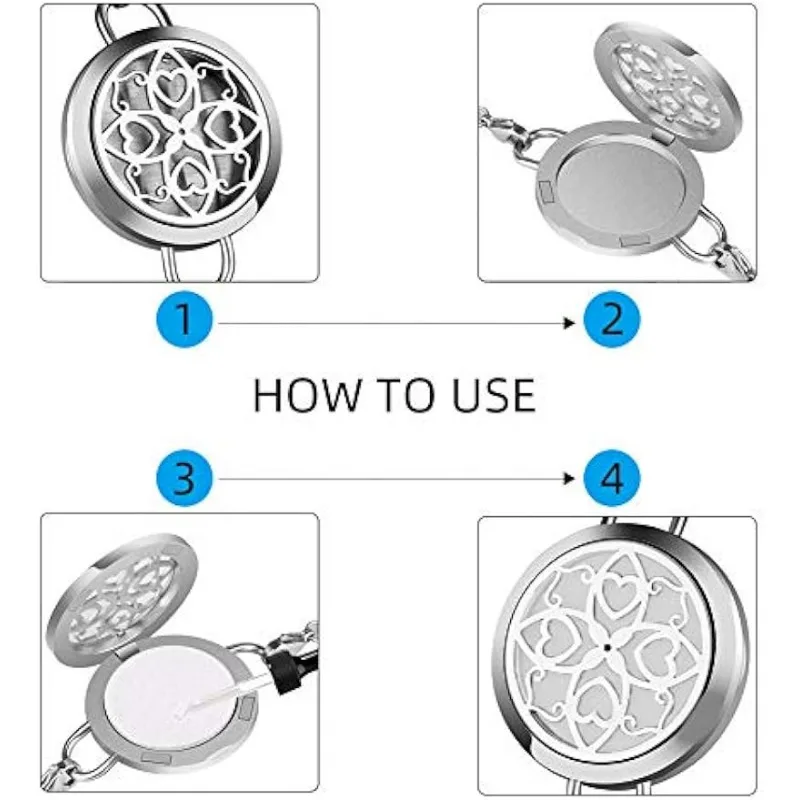 1

2

HOW TO USE

3

4