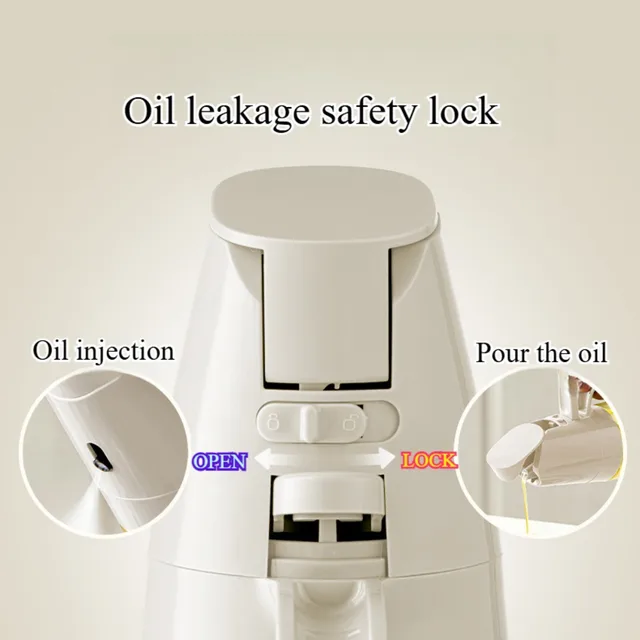 Oil leakage safety lock

Oil injection

Pour the oil

OPEN

LOCK