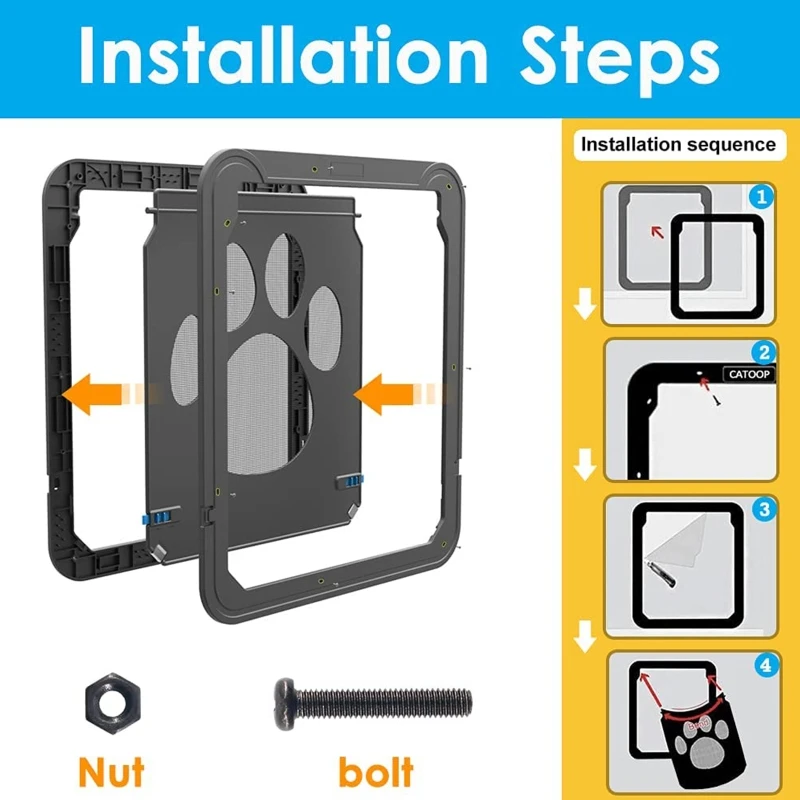 Installation Steps

Installation sequence

1

2

CATOOP

3

4

Nut

bolt