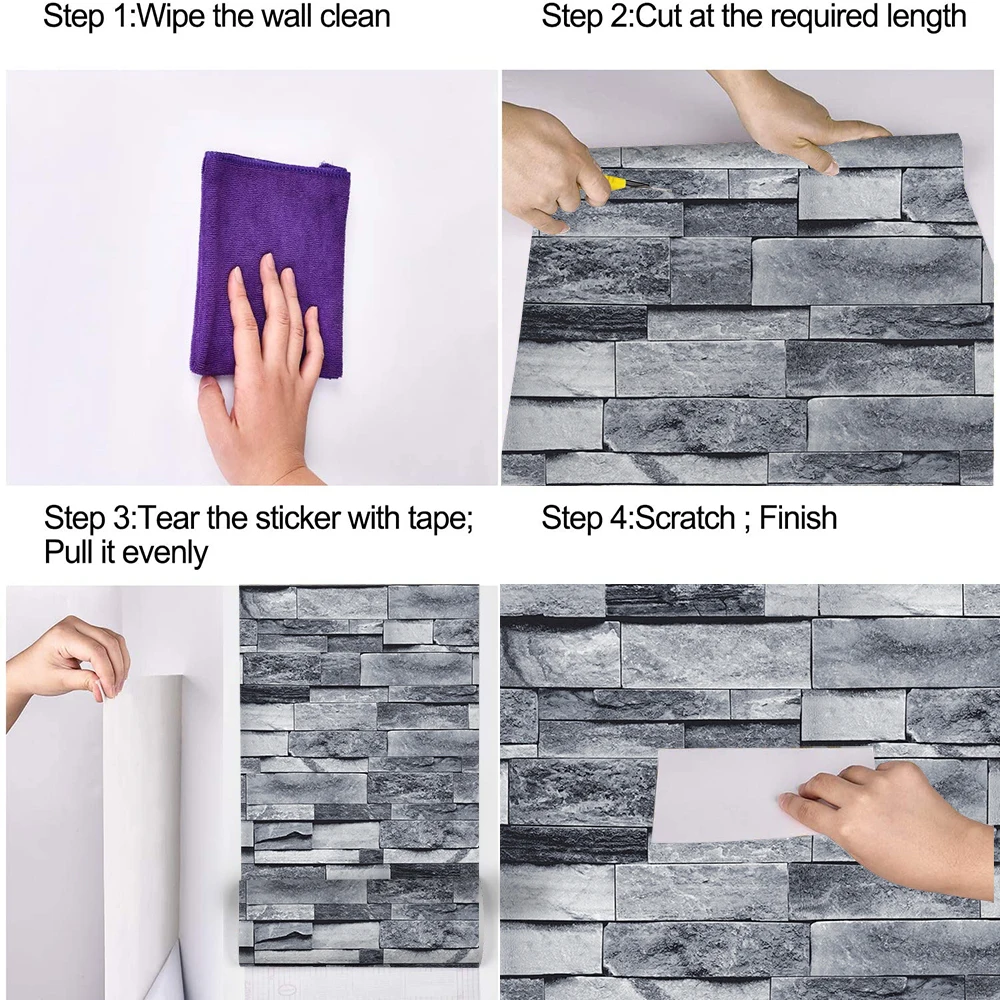 Step 1:Wipe the wall clean

Step 2:Cut at the required length

Step 3:Tear the sticker with tape; Pull it evenly

Step 4:Scratch ; Finish