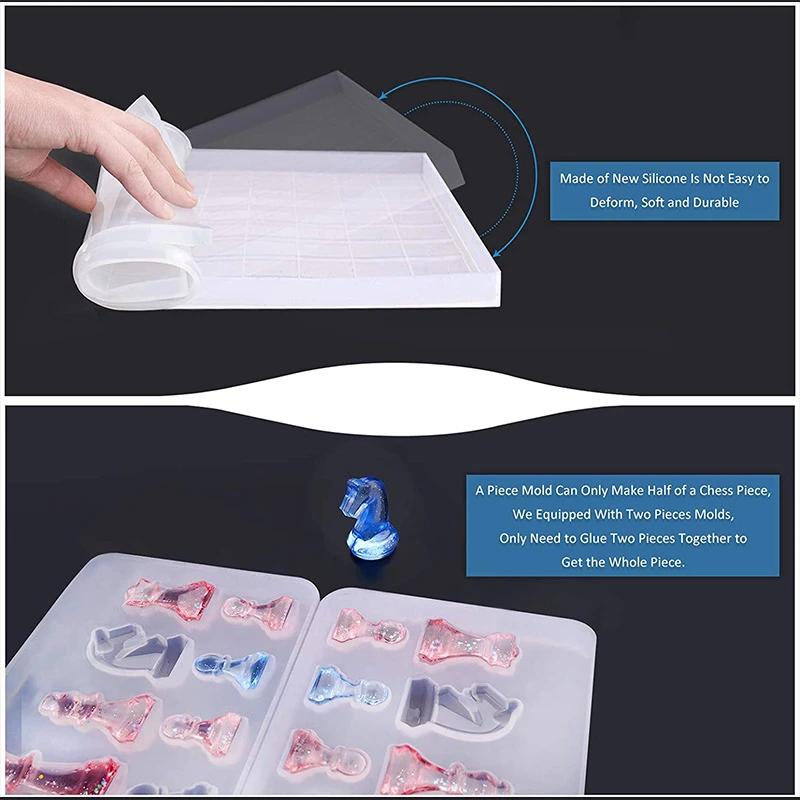 Made of New Silicone Is Not Easy to Deform, Soft and Durable

A Piece Mold Can Only Make Half of a Chess Piece, We Equipped With Two Pieces Molds, Only Need to Glue Two Pieces Together to Get the Whole Piece.