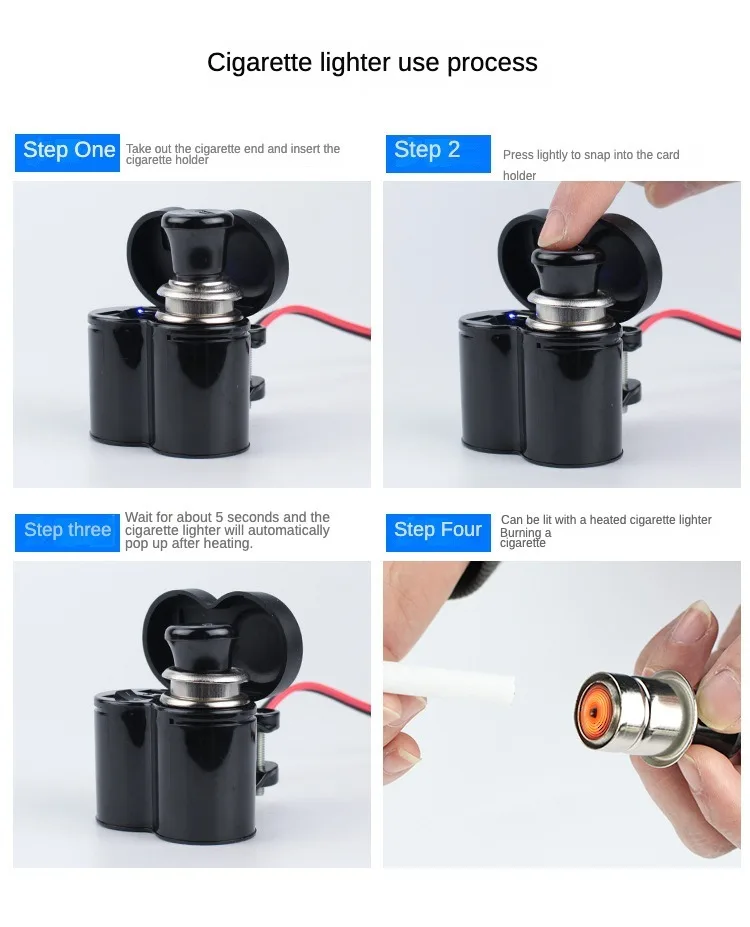 Cigarette lighter use process

Step One Take out the cigarette end and insert the cigarette holder

Step 2 Press lightly to snap into the card holder

Step three Wait for about 5 seconds and the cigarette lighter will automatically pop up after heating.

Step Four Can be lit with a heated cigarette lighter Burning a cigarette