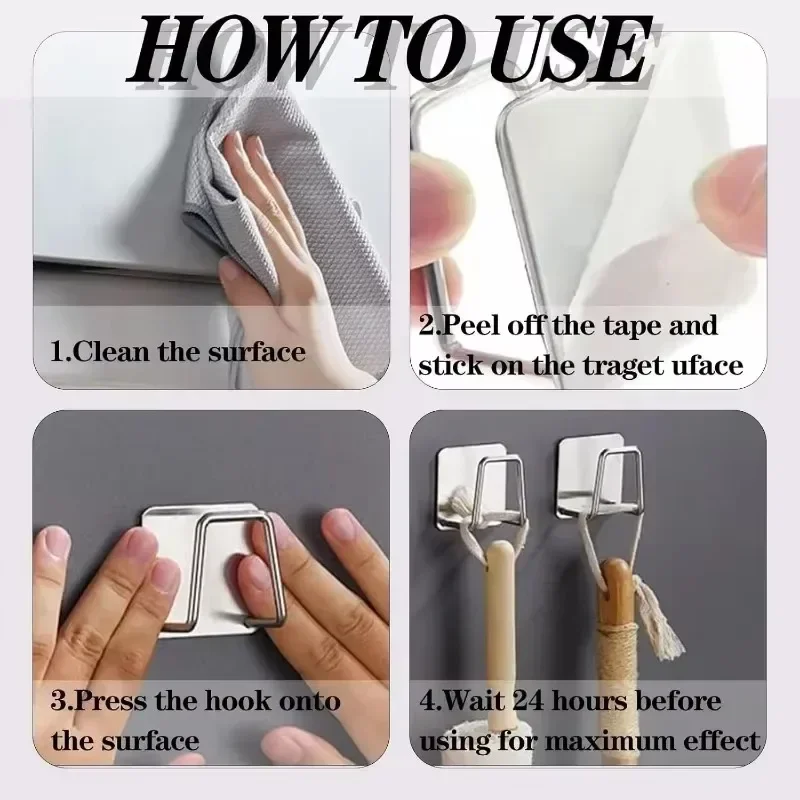 HOW TO USE

1.Clean the surface

2.Peel off the tape and stick on the traget uface

3.Press the hook onto the surface

4.Wait 24 hours before using for maximum effect