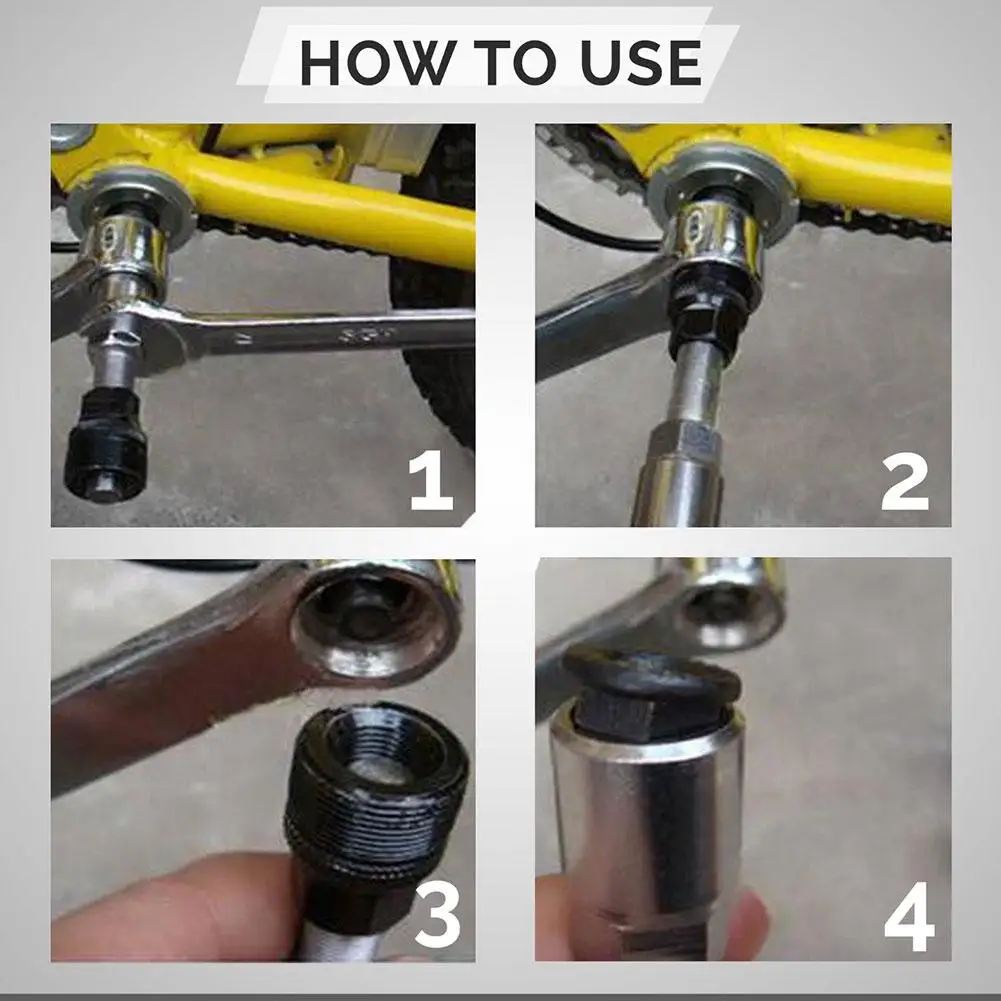 HOW TO USE

1

2

3

4