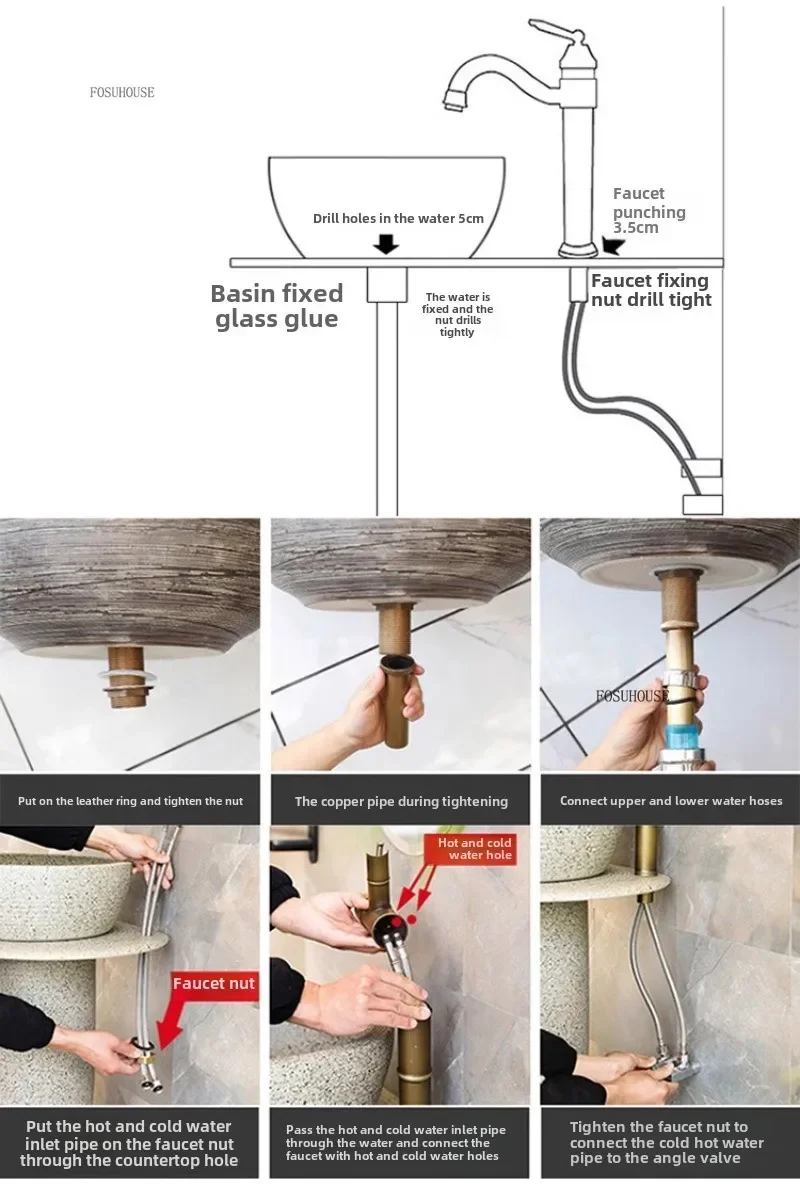 FOSUHOUSE

Drill holes in the water 5cm

Faucet punching 3.5cm

Basin fixed glass glue

The water is fixed and the nut drills tightly

Faucet fixing nut drill tight

FOSUHOUSE

Put on the leather ring and tighten the nut

The copper pipe during tightening

Connect upper and lower water hoses

Faucet nut

Hot and cold water hole

Put the hot and cold water inlet pipe on the faucet nut through the countertop hole

Pass the hot and cold water inlet pipe through the water and connect the faucet with hot and cold water holes

Tighten the faucet nut to connect the cold hot water pipe to the angle valve