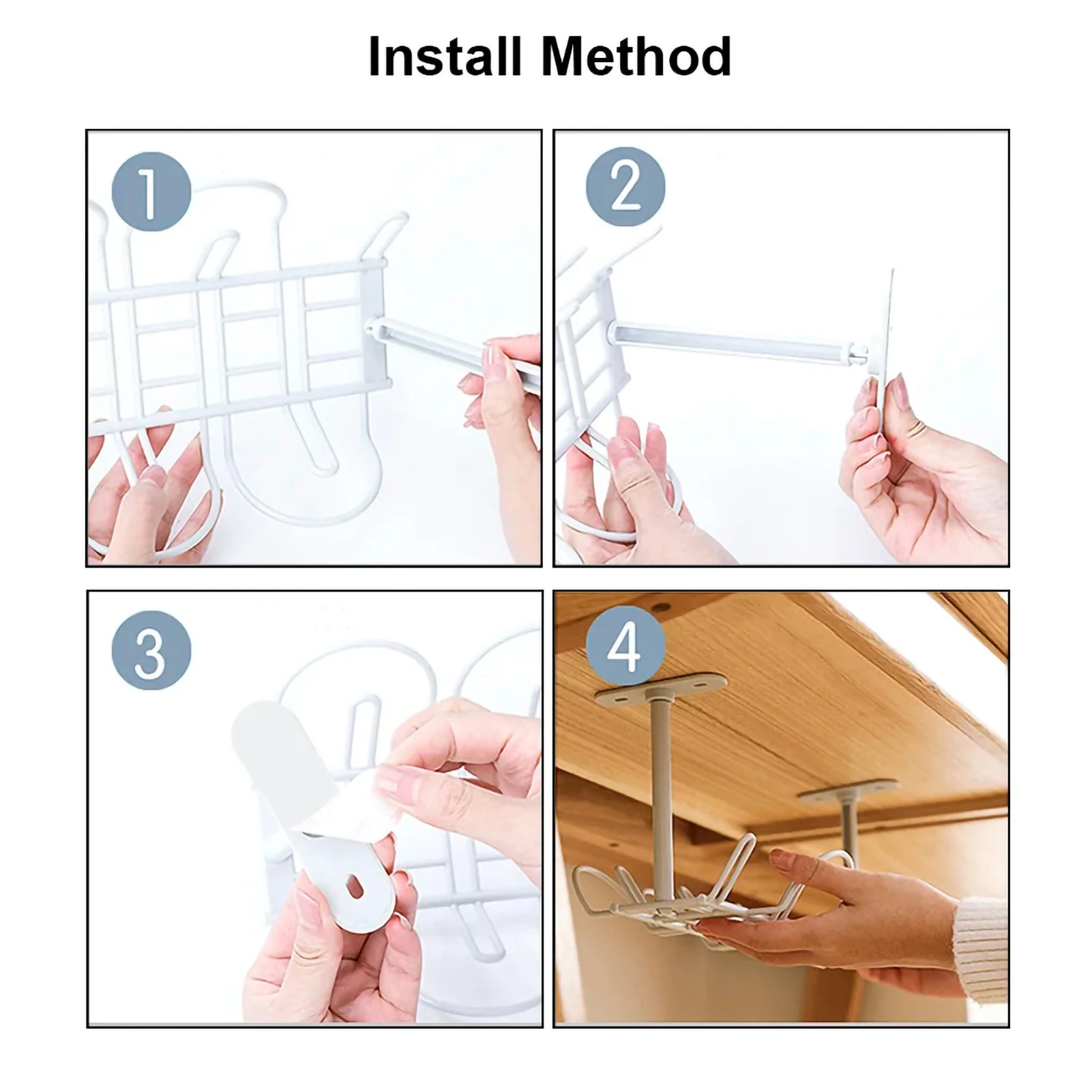 Install Method

1

2

3

4