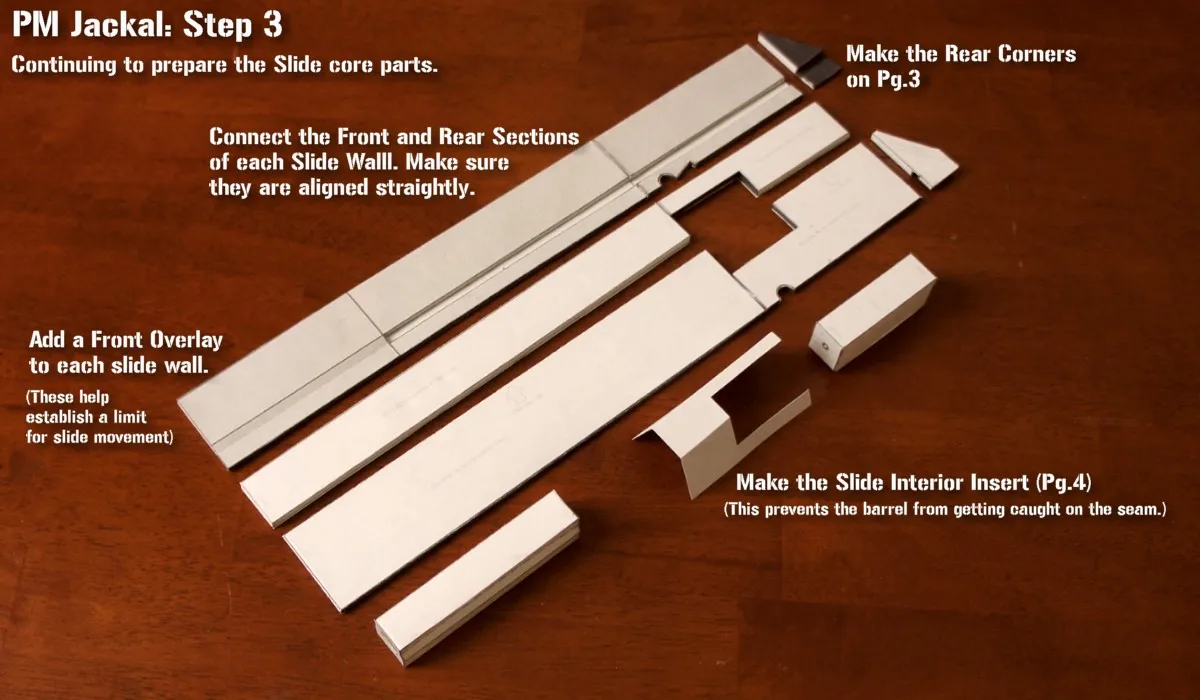 PM Jackal: Step 3

Continuing to prepare the Slide core parts.

Make the Rear Corners on Pg.3

Connect the Front and Rear Sections of each Slide Walll. Make sure they are aligned straightly.

Add a Front Overlay to each slide wall.

(These help establish a limit for slide movement)

Make the Slide Interior Insert (Pg.4)

(This prevents the barrel from getting caught on the seam.)