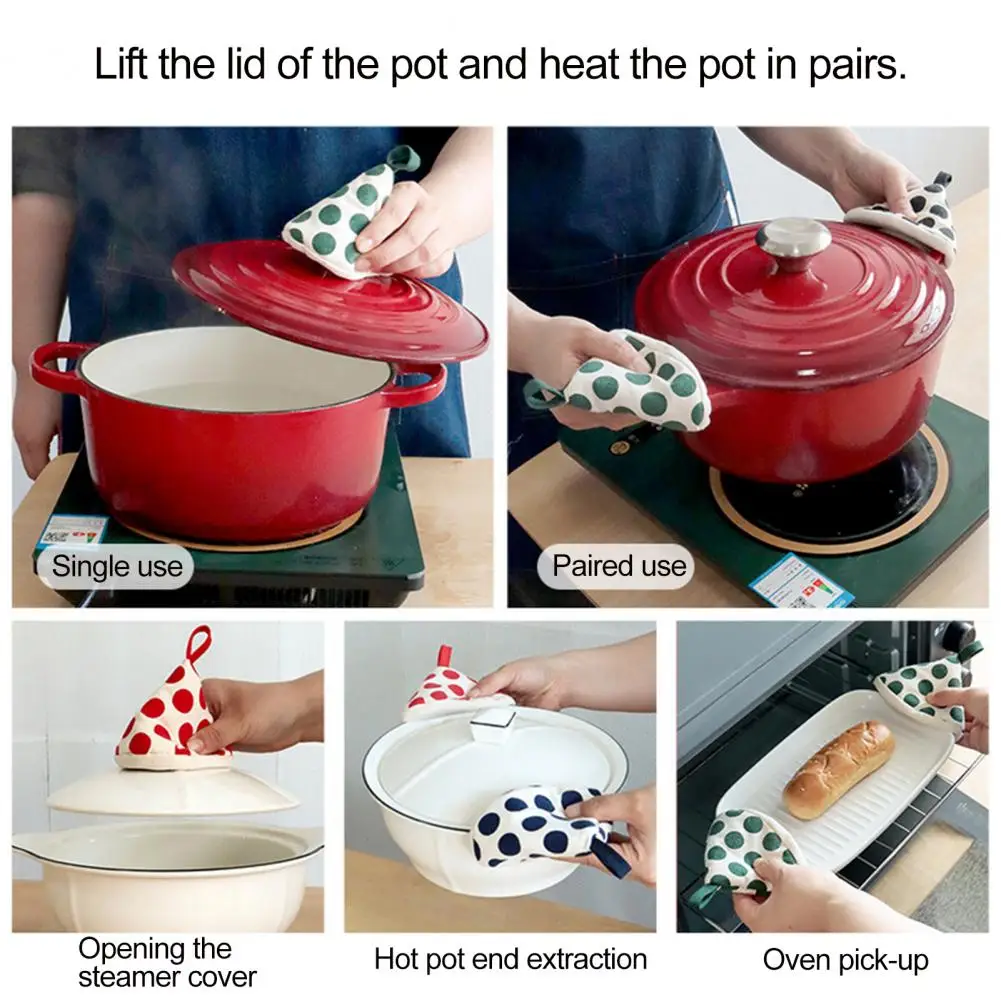 Lift the lid of the pot and heat the pot in pairs.

Single use

Paired use

Opening the steamer cover

Hot pot end extraction

Oven pick-up