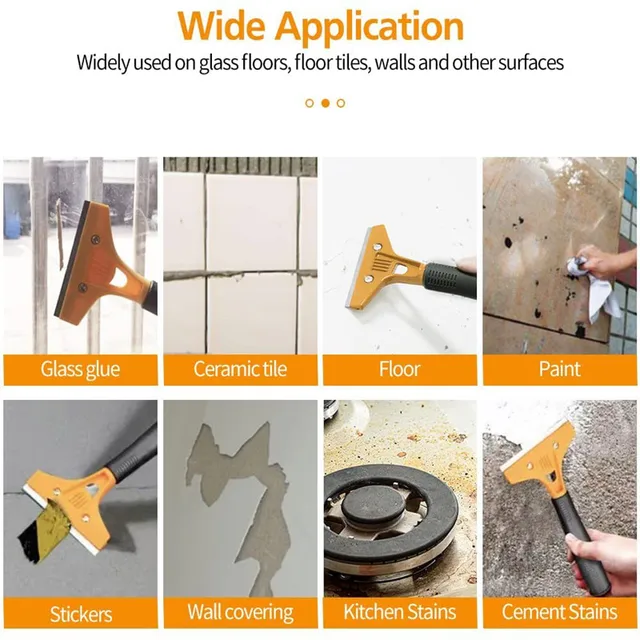 Wide Application
Widely used on glass floors, floor tiles, walls and other surfaces

Glass glue
Ceramic tile
Floor
Paint
Stickers
Wall covering
Kitchen Stains
Cement Stains