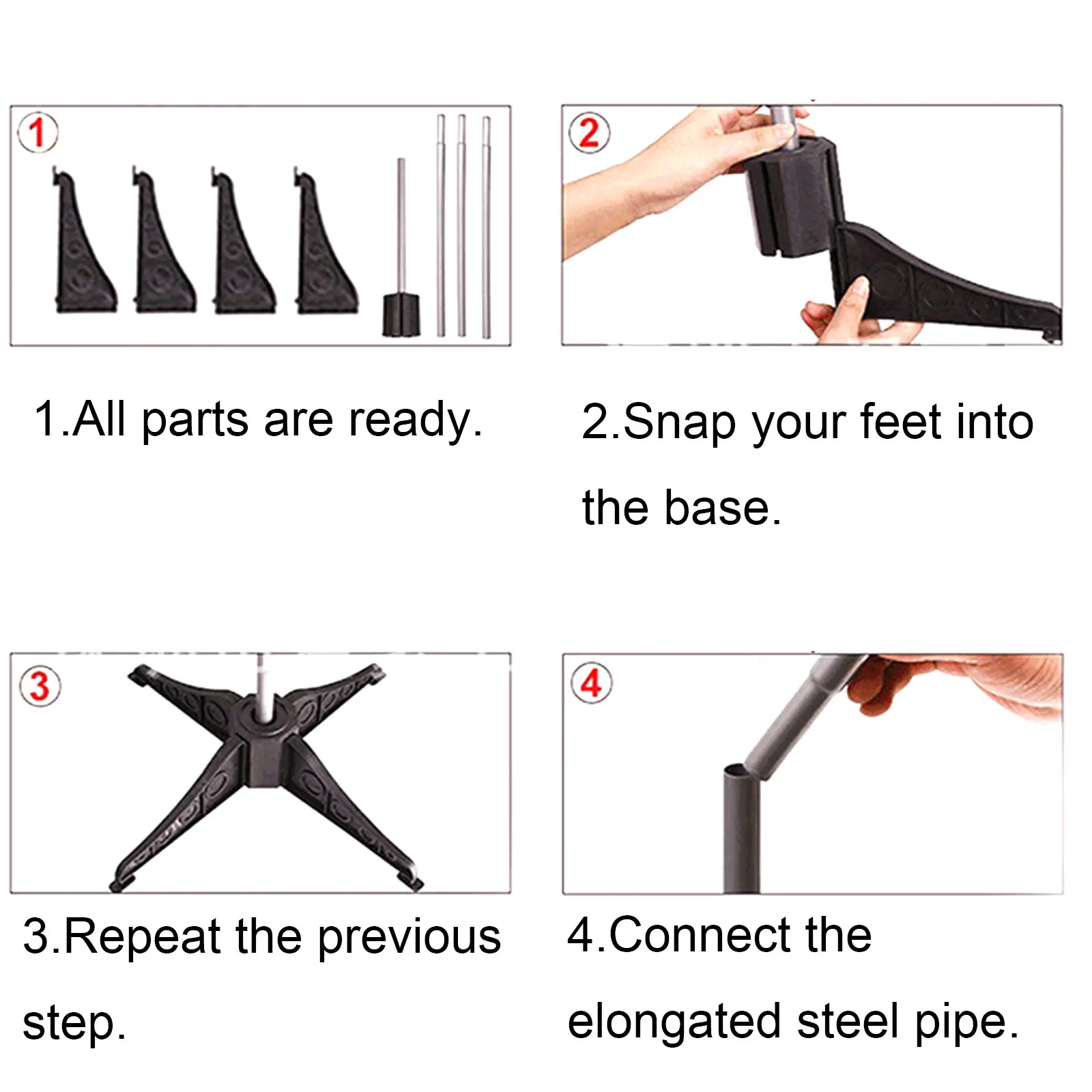 1

1.All parts are ready.

2

2.Snap your feet into the base.

3

3.Repeat the previous step.

4

4.Connect the elongated steel pipe.