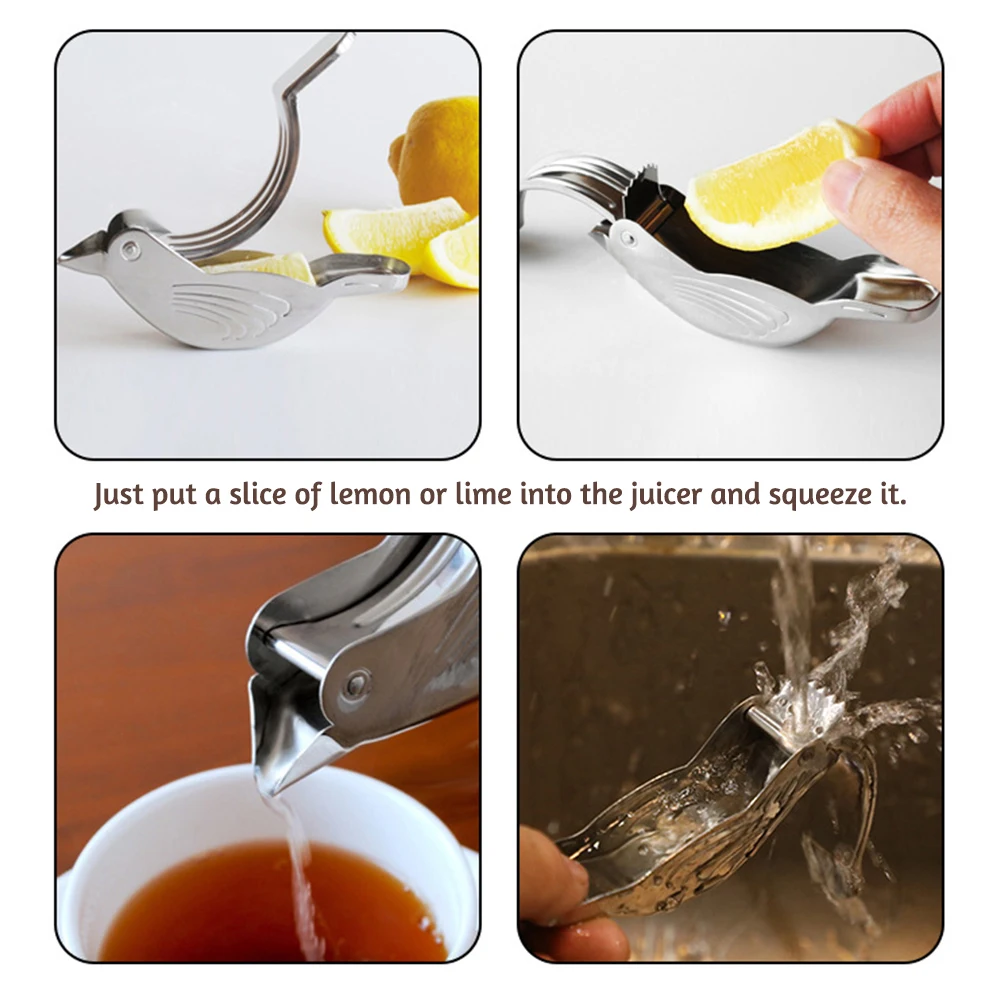 Just put a slice of lemon or lime into the juicer and squeeze it.