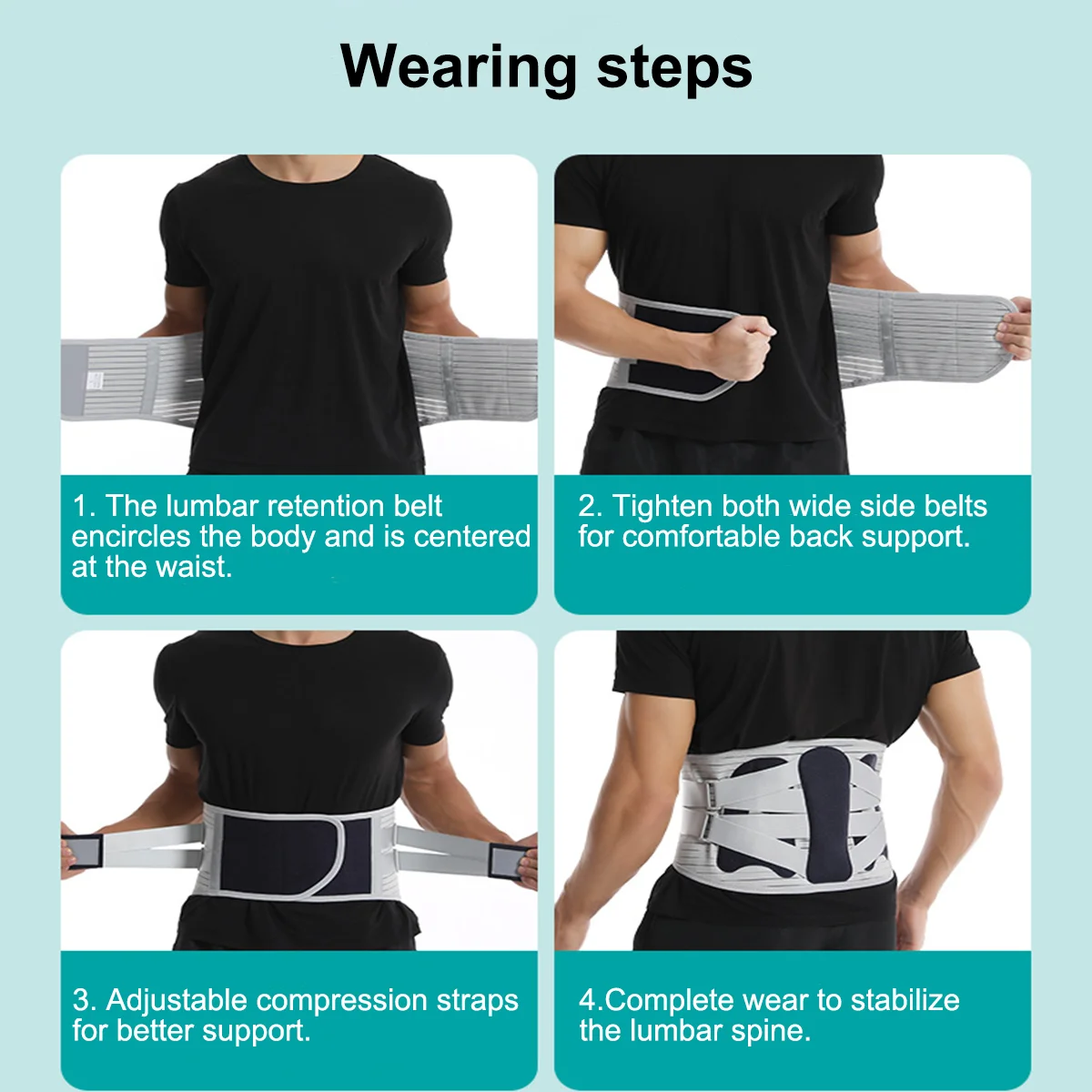 Wearing steps

1. The lumbar retention belt encircles the body and is centered at the waist.

2. Tighten both wide side belts for comfortable back support.

3. Adjustable compression straps for better support.

4.Complete wear to stabilize the lumbar spine.