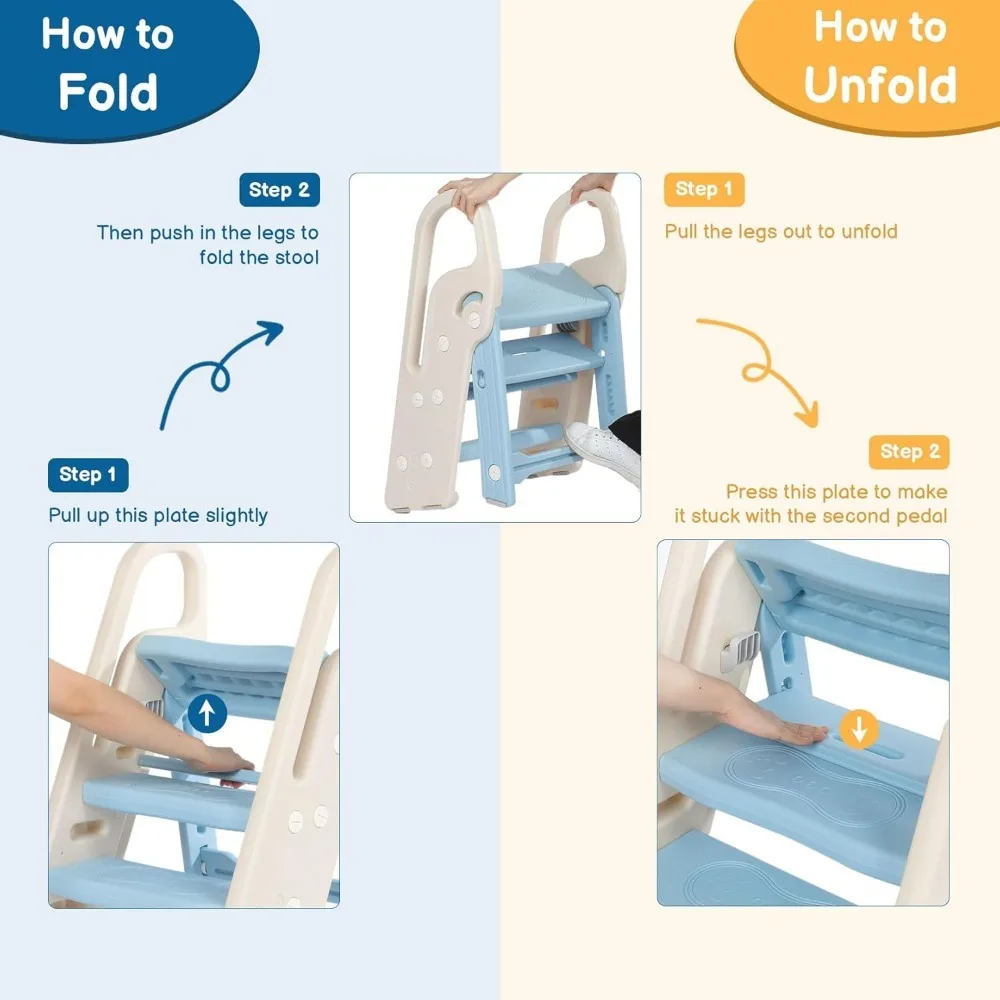 How to Fold

Step 2

Then push in the legs to fold the stool

Step 1

Pull up this plate slightly

How to Unfold

Step 1

Pull the legs out to unfold

Step 2

Press this plate to make it stuck with the second pedal