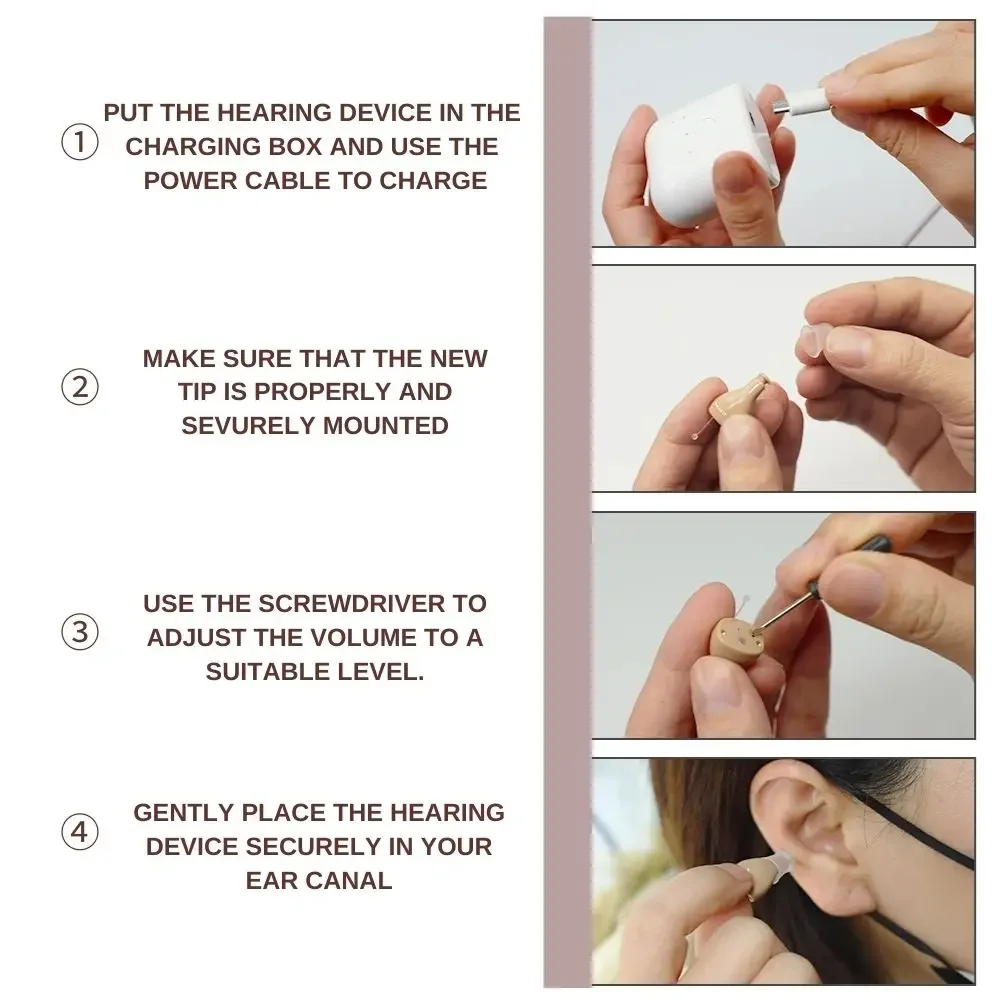 ① PUT THE HEARING DEVICE IN THE CHARGING BOX AND USE THE POWER CABLE TO CHARGE

② MAKE SURE THAT THE NEW TIP IS PROPERLY AND SEVURELY MOUNTED

③ USE THE SCREWDRIVER TO ADJUST THE VOLUME TO A SUITABLE LEVEL.

④ GENTLY PLACE THE HEARING DEVICE SECURELY IN YOUR EAR CANAL