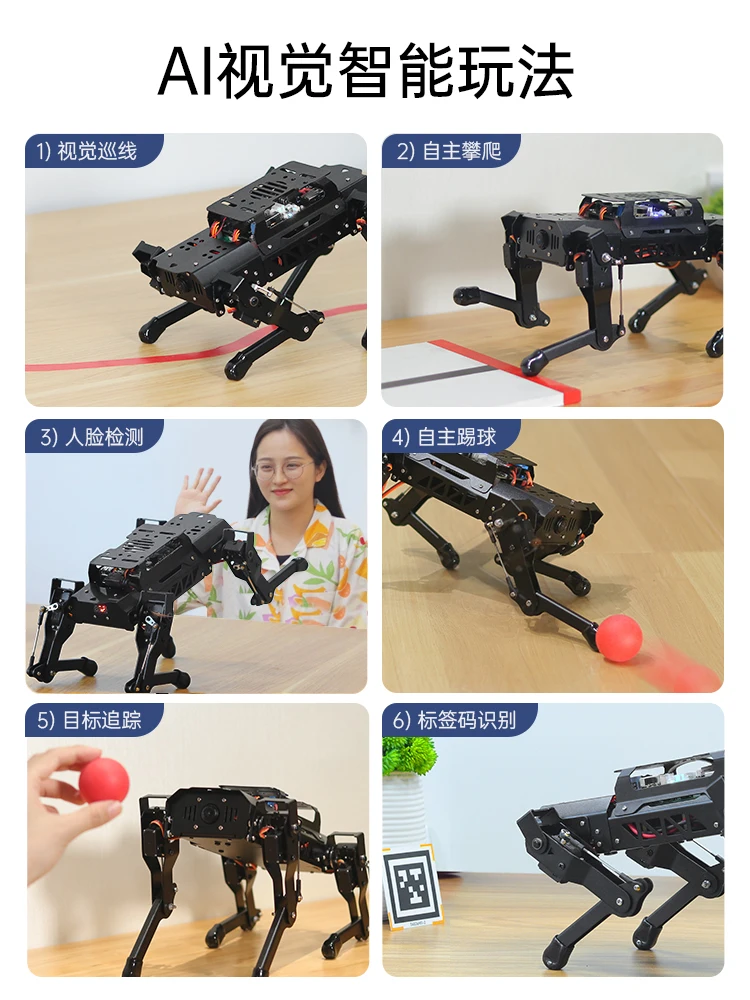 AI视觉智能玩法

1) 视觉巡线

2) 自主攀爬

3) 人脸检测

4) 自主踢球

5) 目标追踪

6) 标签码识别