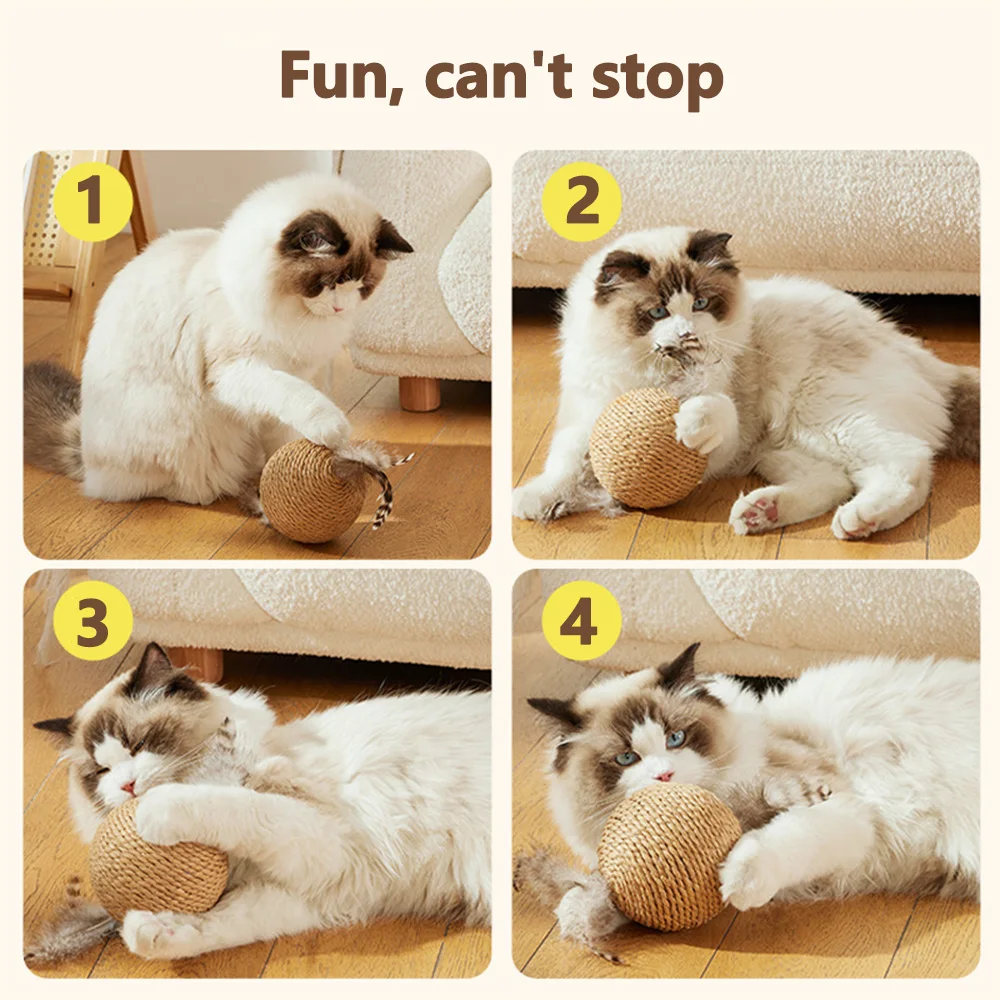 Fun, can't stop

1

2

3

4