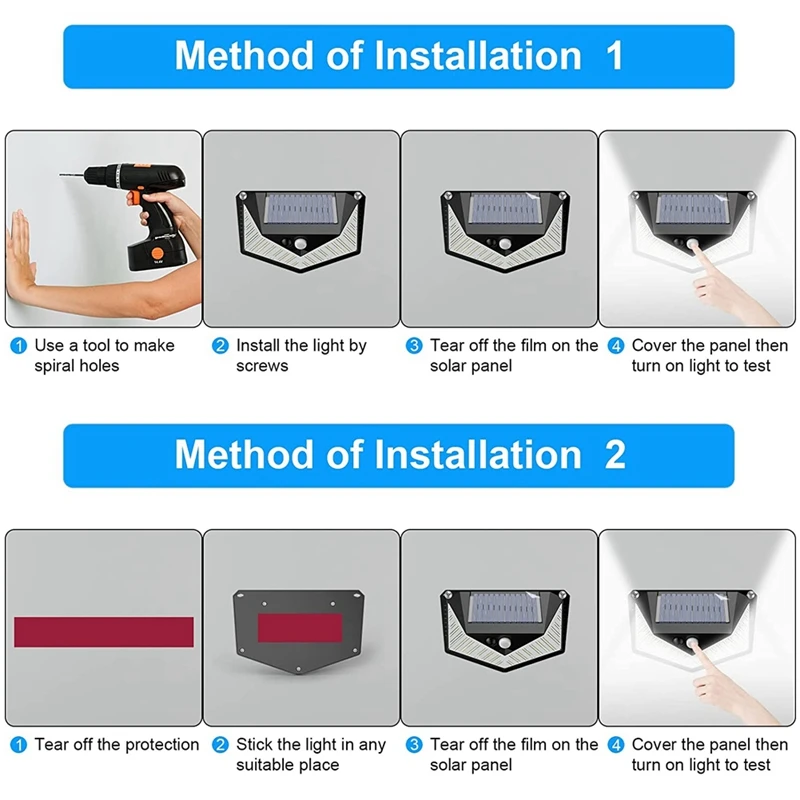 Method of Installation 1

1 Use a tool to make spiral holes

2 Install the light by screws

3 Tear off the film on the solar panel

4 Cover the panel then turn on light to test

Method of Installation 2

1 Tear off the protection

2 Stick the light in any suitable place

3 Tear off the film on the solar panel

4 Cover the panel then turn on light to test