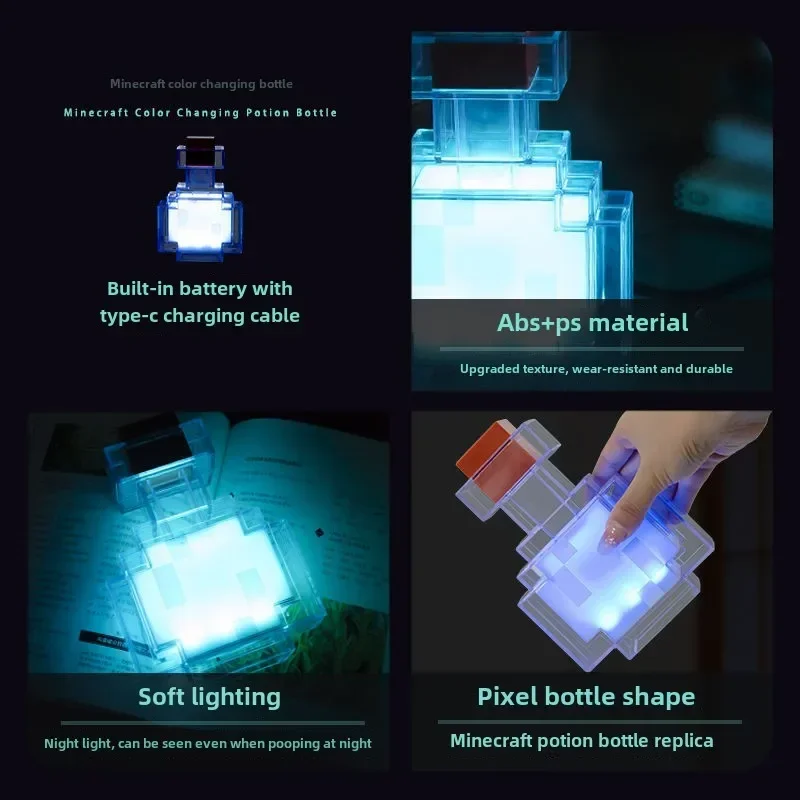 Minecraft color changing bottle

Minecraft Color Changing Potion Bottle

Built-in battery with type-c charging cable

Abs+ps material

Upgraded texture, wear-resistant and durable

Soft lighting

Night light, can be seen even when pooping at night

Pixel bottle shape

Minecraft potion bottle replica