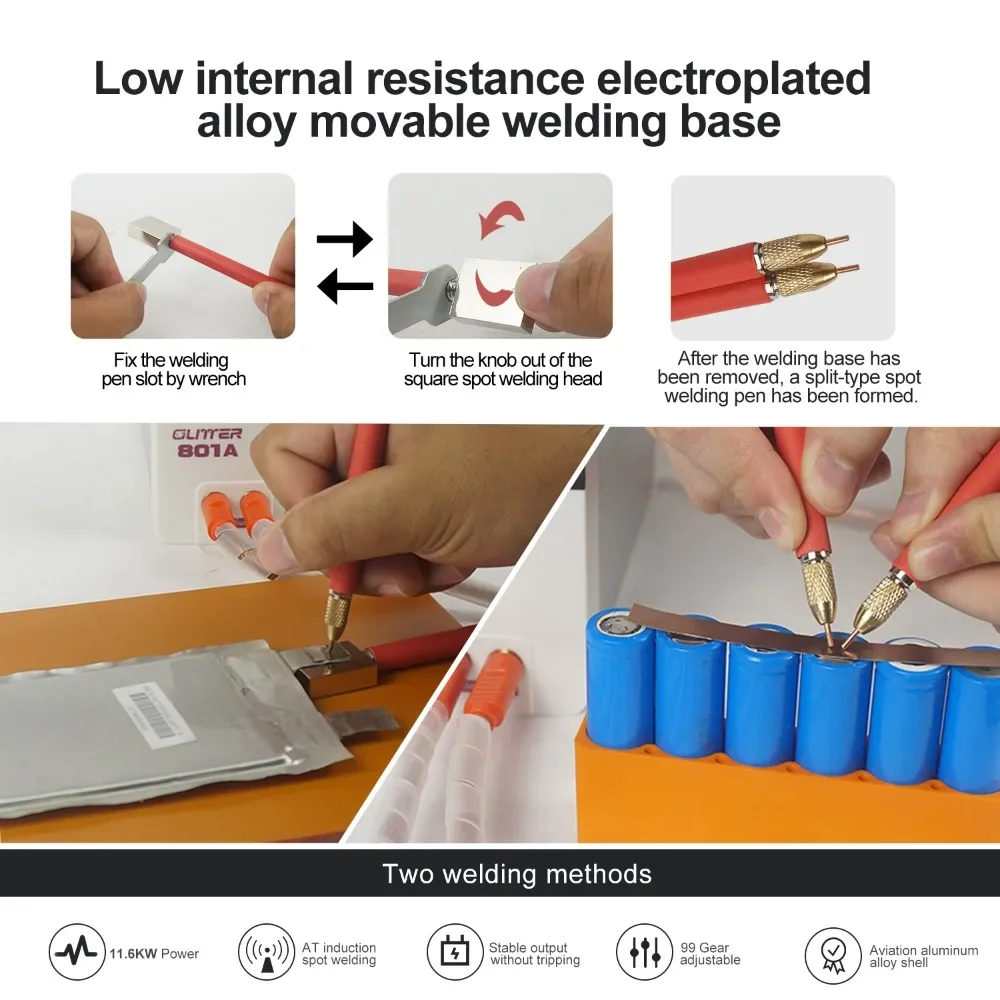 Low internal resistance electroplated alloy movable welding base

Fix the welding pen slot by wrench

Turn the knob out of the square spot welding head

After the welding base has been removed, a split-type spot welding pen has been formed.

GLITTER 801A

Two welding methods

11.6KW Power

AT induction spot welding

Stable output without tripping

99 Gear adjustable

Aviation aluminum alloy shell