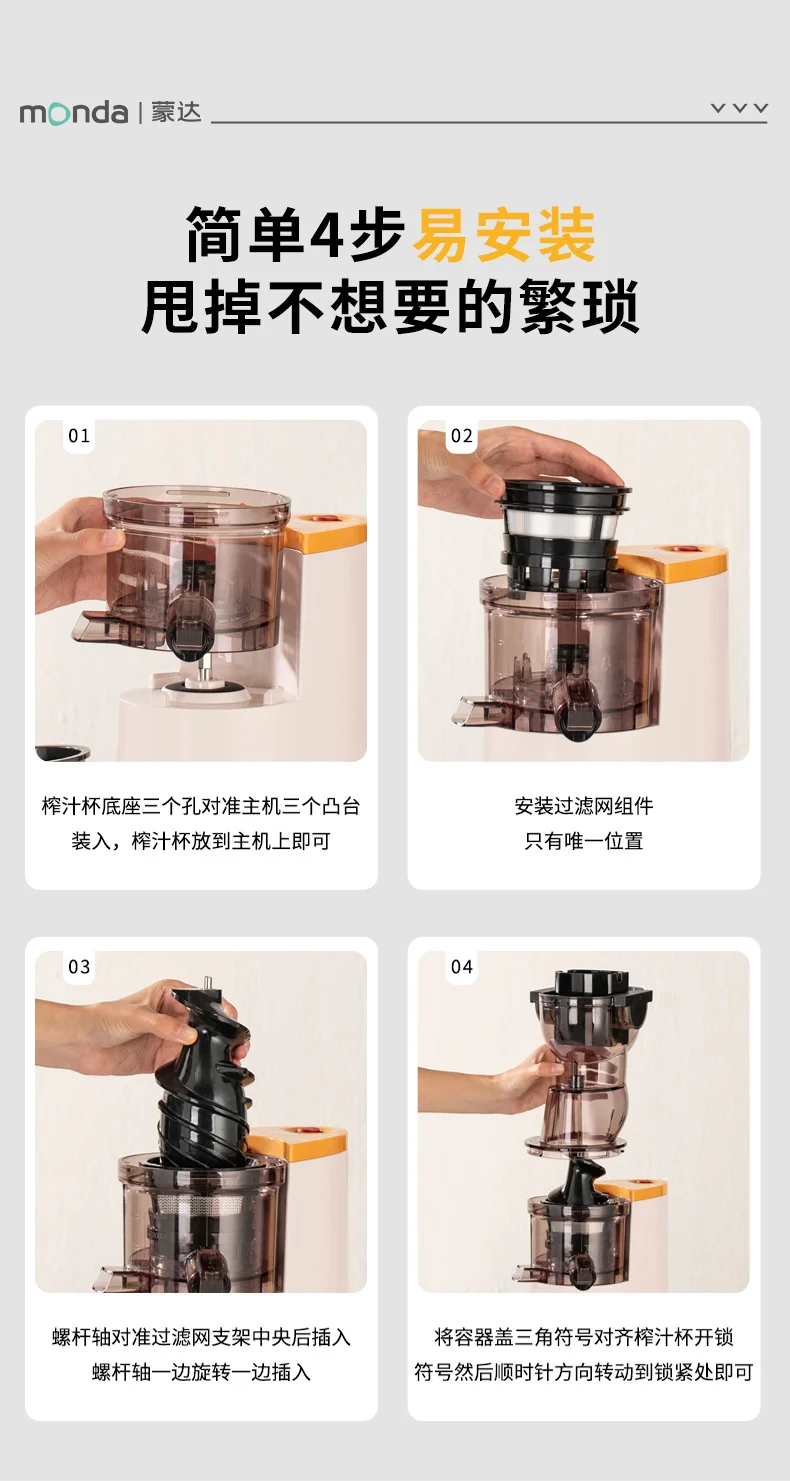 monda | 蒙达

简单4步易安装
甩掉不想要的繁琐

01

榨汁杯底座三个孔对准主机三个凸台装入，榨汁杯放到主机上即可

02

安装过滤网组件
只有唯一位置

03

螺杆轴对准过滤网支架中央后插入
螺杆轴一边旋转一边插入

04

将容器盖三角符号对齐榨汁杯开锁符号然后顺时针方向转动到锁紧处即可