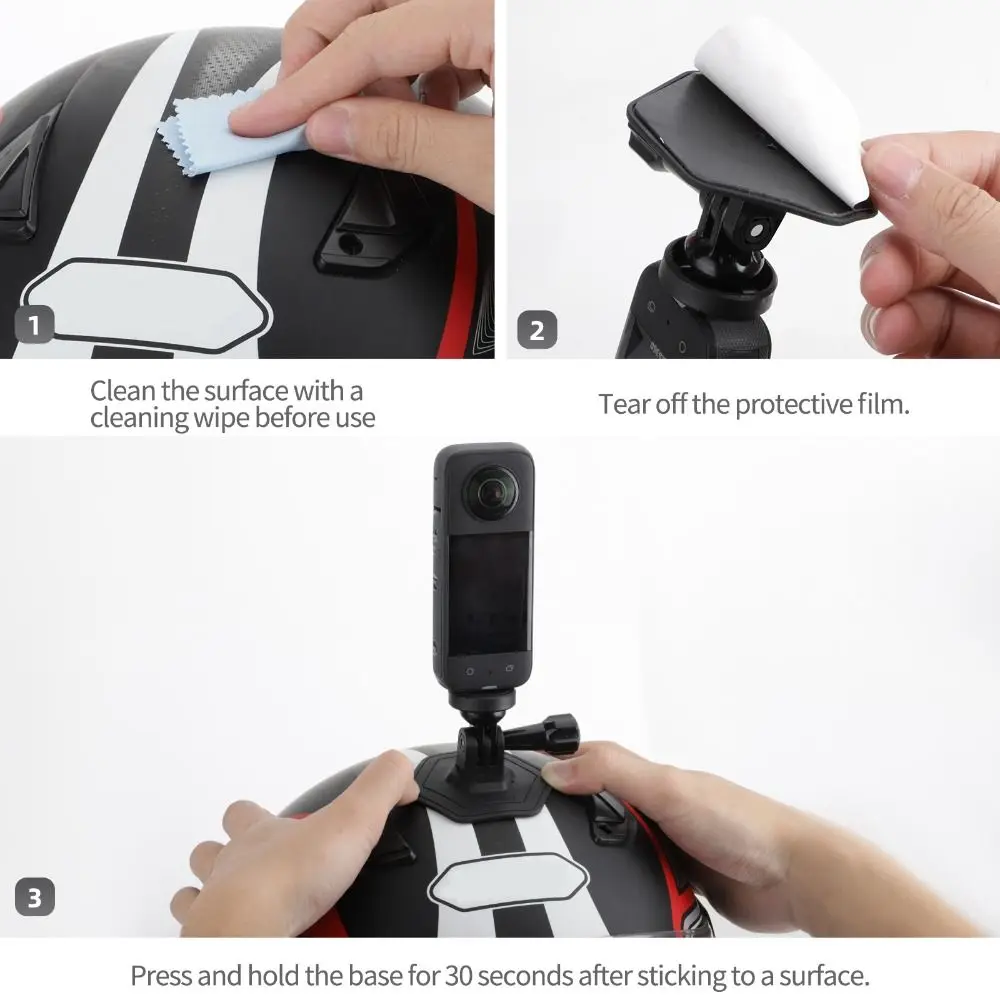 1

Clean the surface with a cleaning wipe before use

2

Tear off the protective film.

3

Press and hold the base for 30 seconds after sticking to a surface.