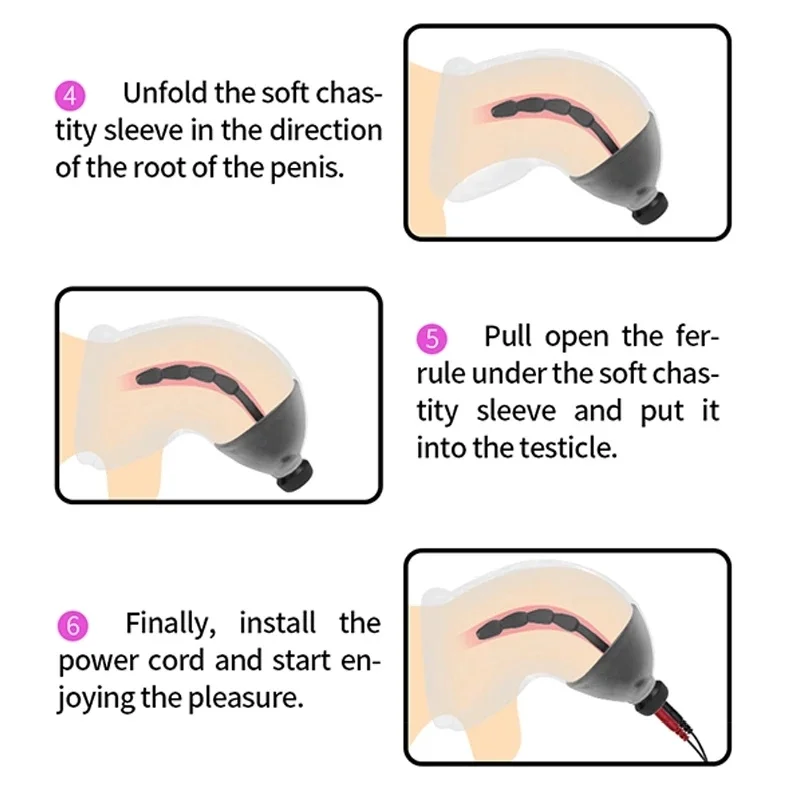 4 Unfold the soft chastity sleeve in the direction of the root of the penis.

5 Pull open the ferrule under the soft chastity sleeve and put it into the testicle.

6 Finally, install the power cord and start enjoying the pleasure.