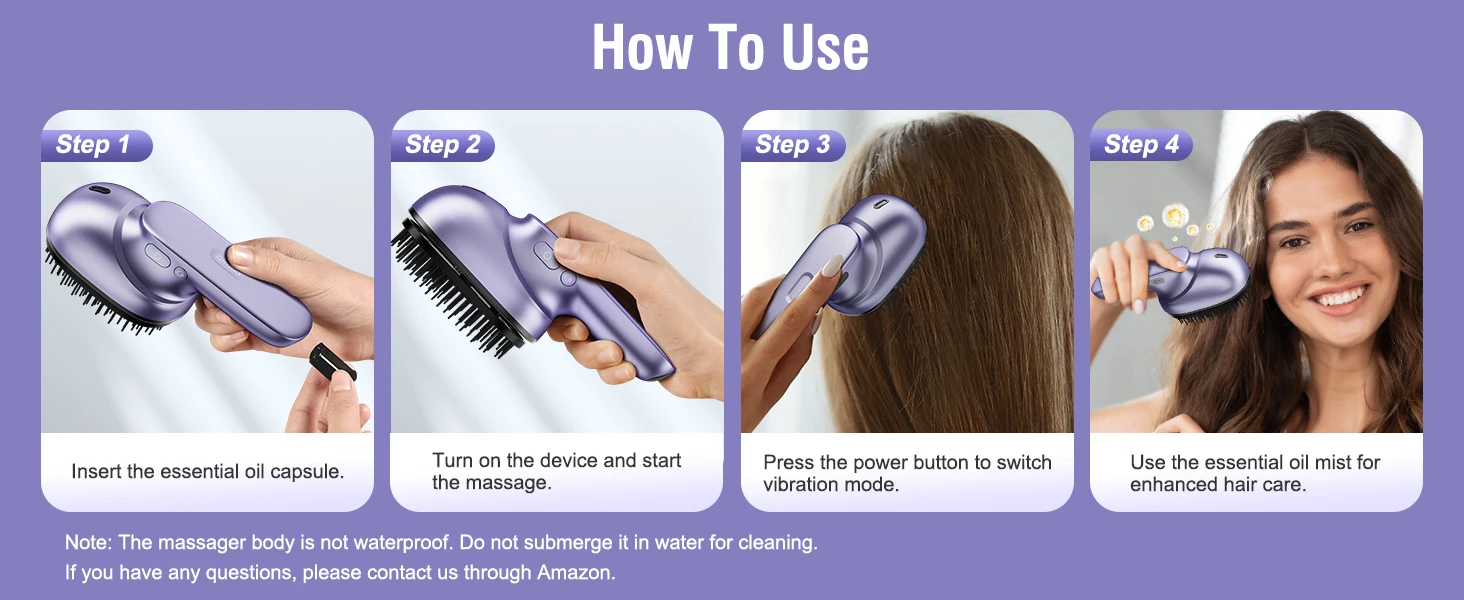 How To Use

Step 1

Insert the essential oil capsule.

Step 2

Turn on the device and start the massage.

Step 3

Press the power button to switch vibration mode.

Step 4

Use the essential oil mist for enhanced hair care.

Note: The massager body is not waterproof. Do not submerge it in water for cleaning.
If you have any questions, please contact us through Amazon.