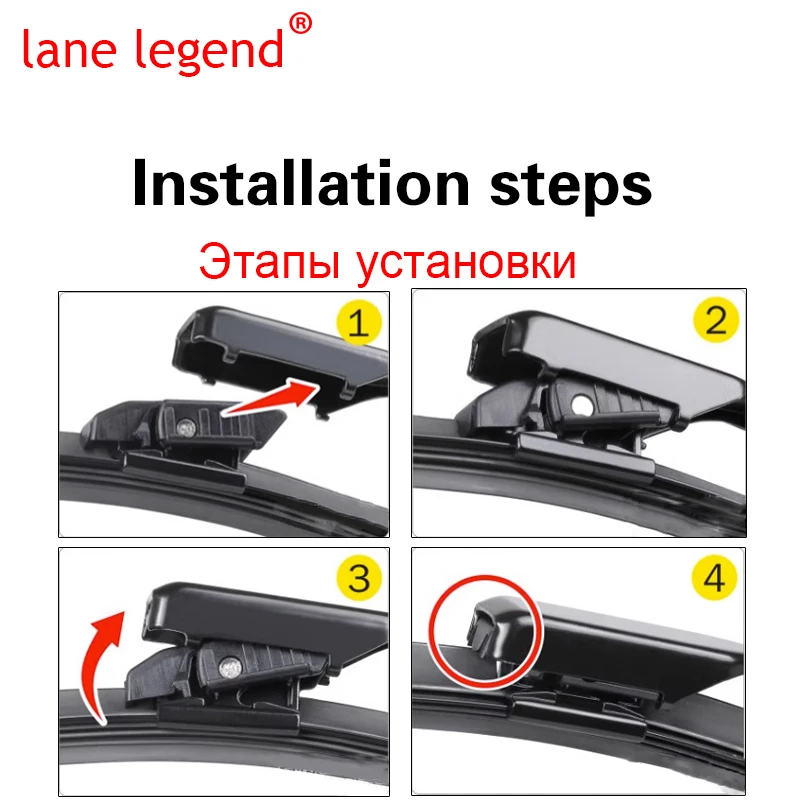 lane legend®

Installation steps

Этапы установки

1

2

3

4