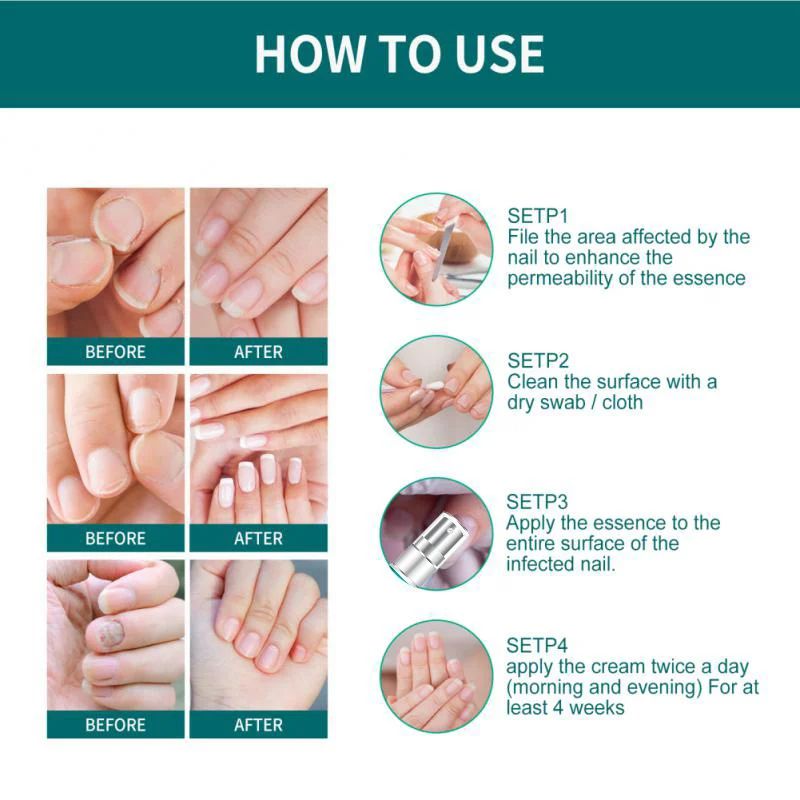 HOW TO USE

BEFORE
AFTER
BEFORE
AFTER
BEFORE
AFTER

SETP1
File the area affected by the nail to enhance the permeability of the essence

SETP2
Clean the surface with a dry swab / cloth

SETP3
Apply the essence to the entire surface of the infected nail.

SETP4
apply the cream twice a day (morning and evening) For at least 4 weeks