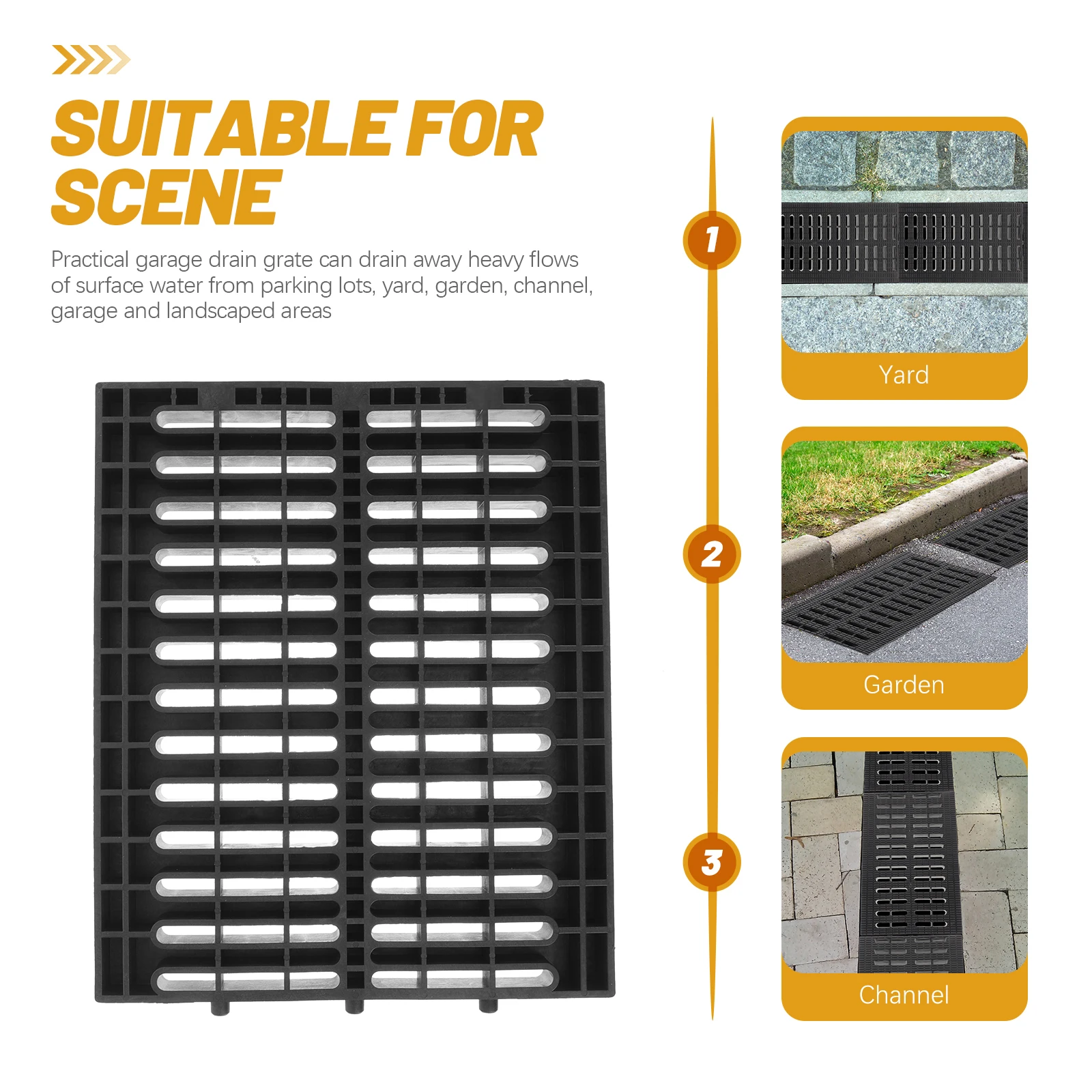 SUITABLE FOR SCENE

Practical garage drain grate can drain away heavy flows of surface water from parking lots, yard, garden, channel, garage and landscaped areas

1

Yard

2

Garden

3

Channel