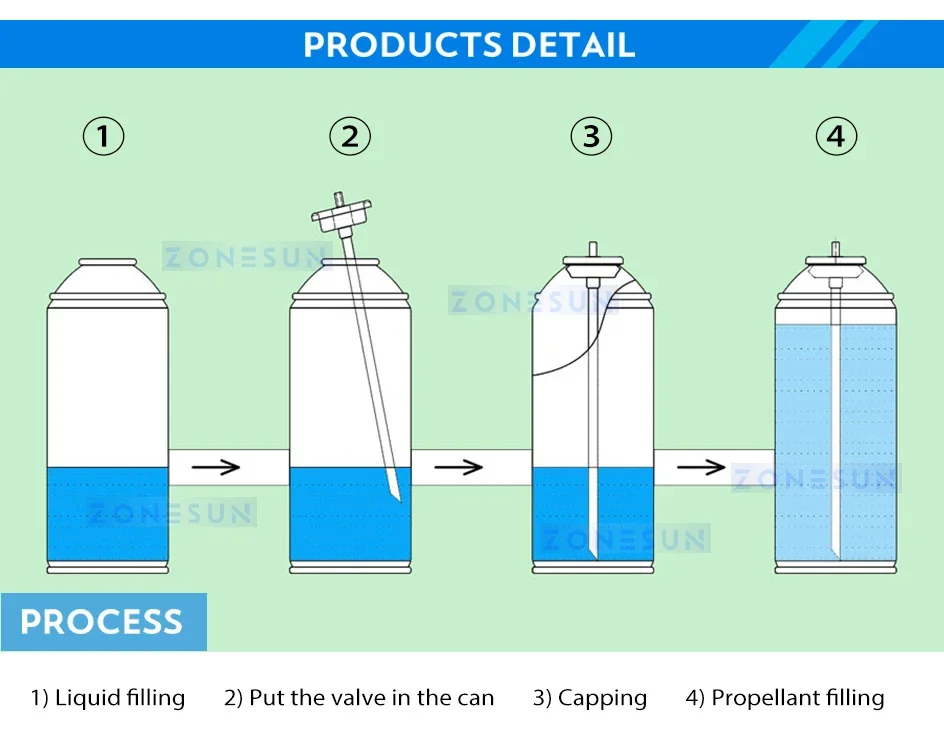 PRODUCTS DETAIL

①

②

③

④

ZONESUN

ZONESUN

ZONESUN

ZONESUN

ZONESUN

PROCESS

1) Liquid filling 2) Put the valve in the can 3) Capping 4) Propellant filling