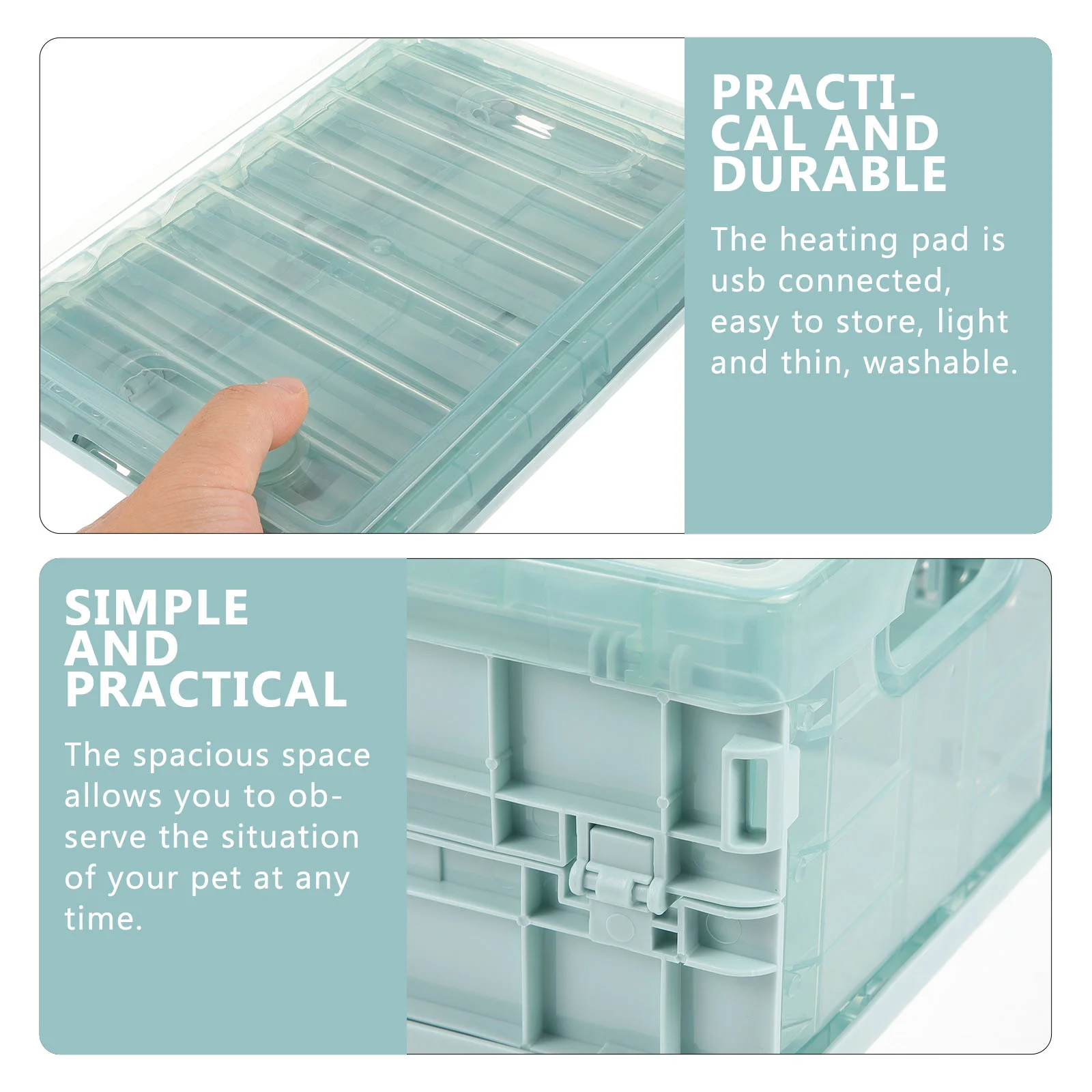 PRACTICAL AND DURABLE

The heating pad is usb connected, easy to store, light and thin, washable.

SIMPLE AND PRACTICAL

The spacious space allows you to observe the situation of your pet at any time.