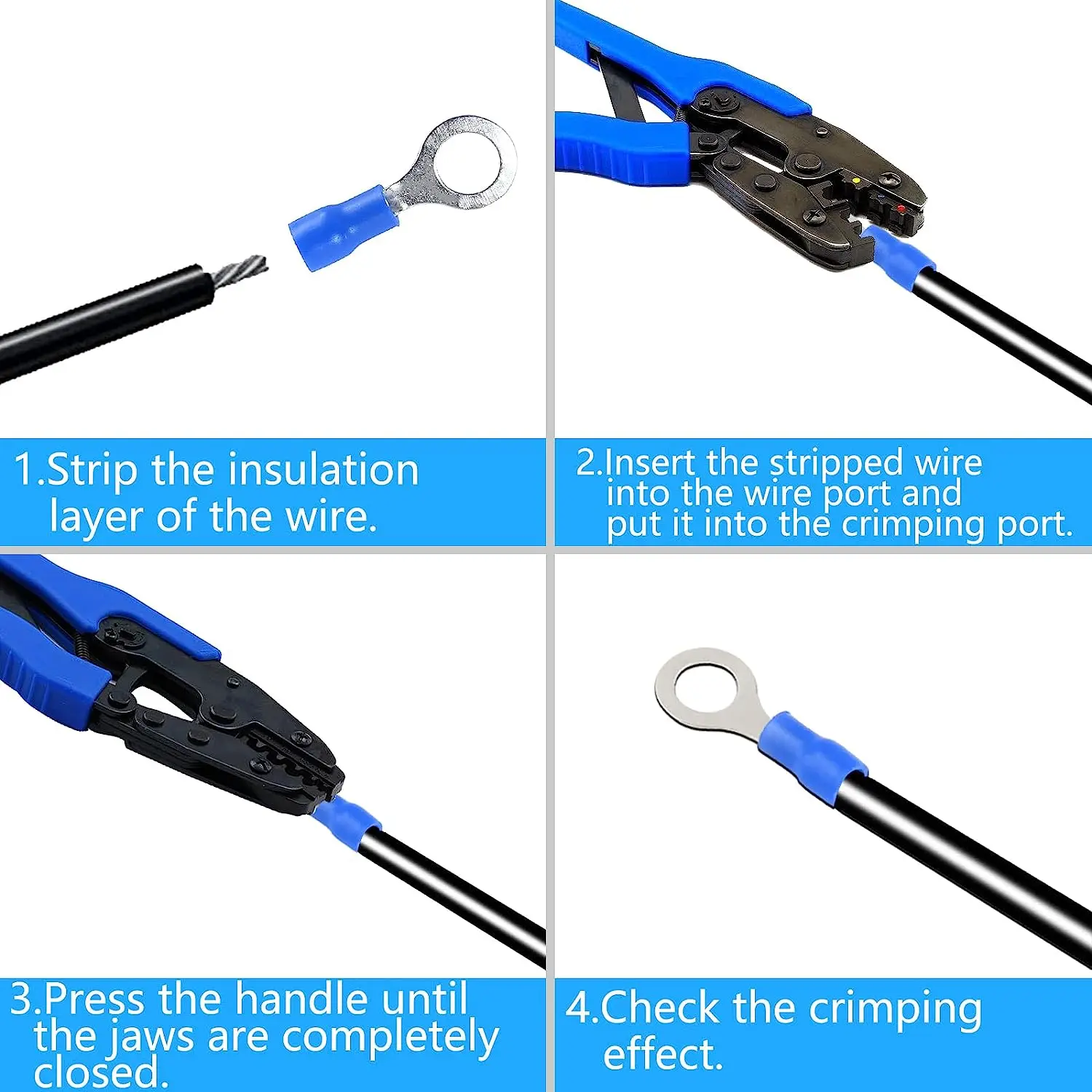 1.Strip the insulation layer of the wire.

2.Insert the stripped wire into the wire port and put it into the crimping port.

3.Press the handle until the jaws are completely closed.

4.Check the crimping effect.