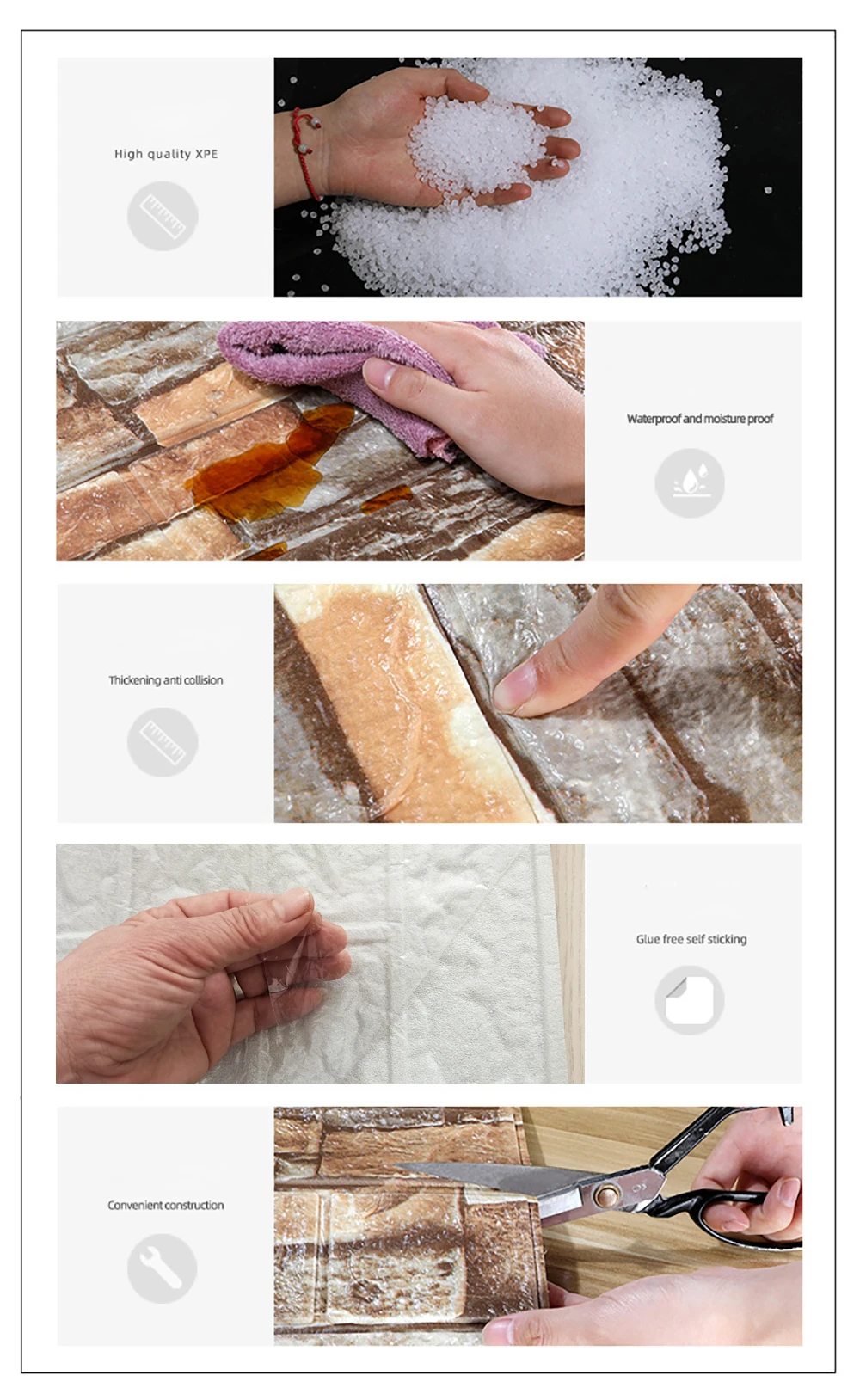 High quality XPE

Waterproof and moisture proof

Thickening anti collision

Glue free self sticking

Convenient construction