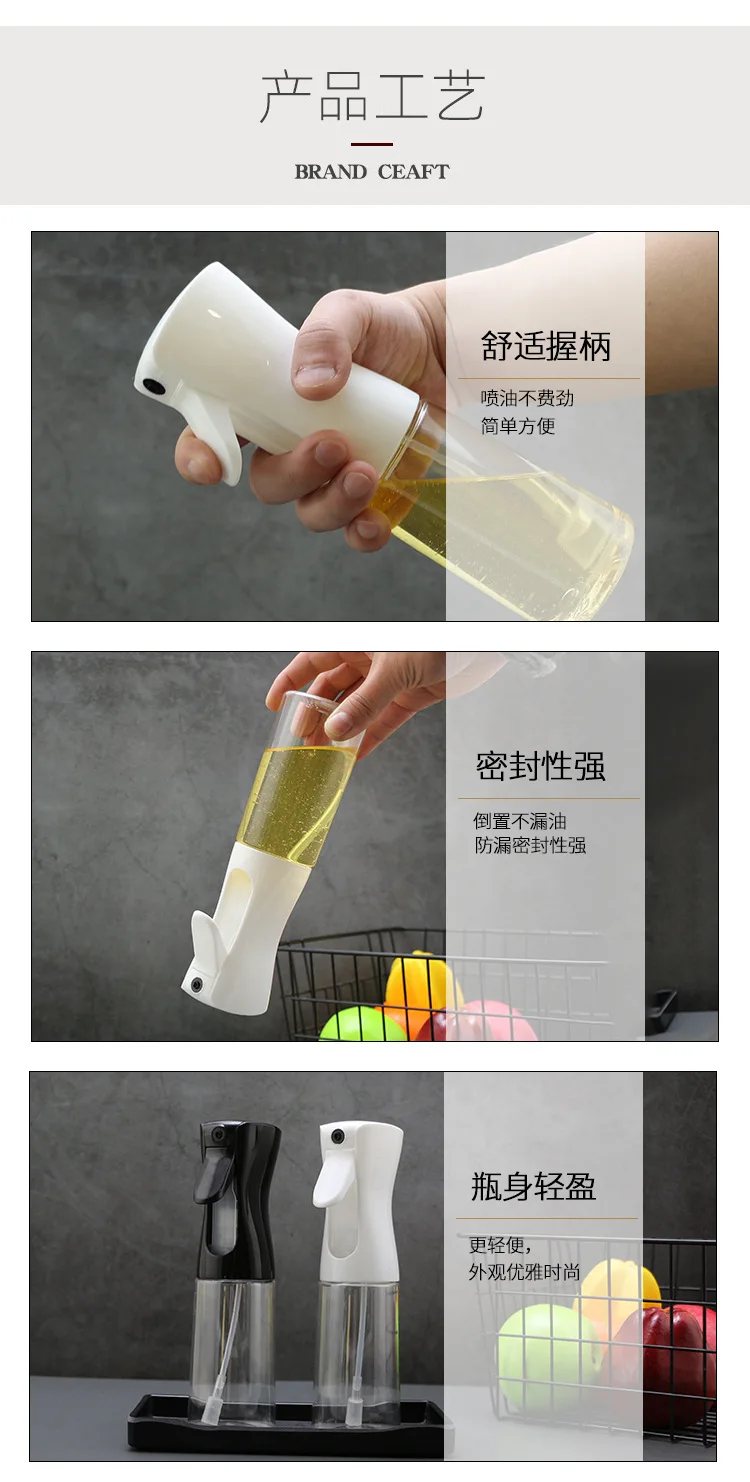 产品工艺

BRAND CEAFT

舒适握柄

喷油不费劲
简单方便

密封性强

倒置不漏油
防漏密封性强

瓶身轻盈

更轻便，
外观优雅时尚