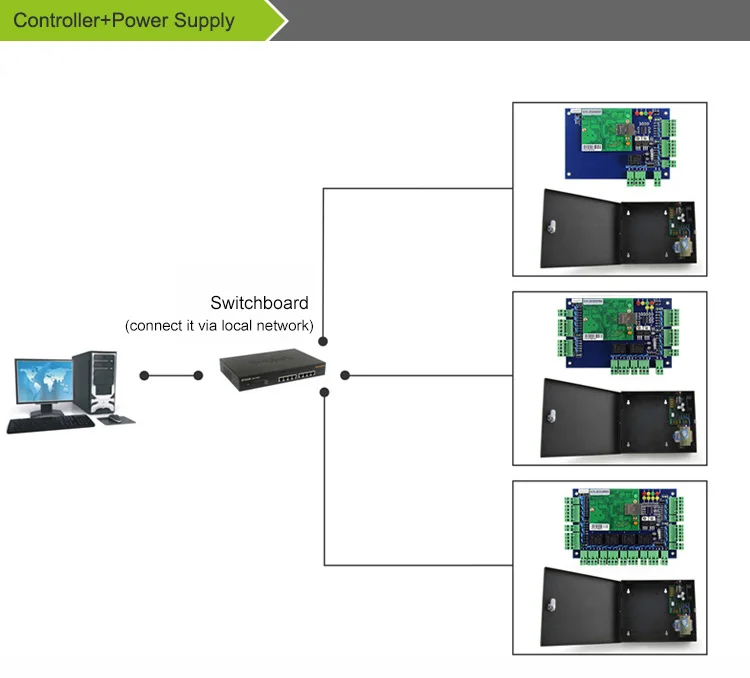 Controller+Power Supply

Switchboard
(connect it via local network)