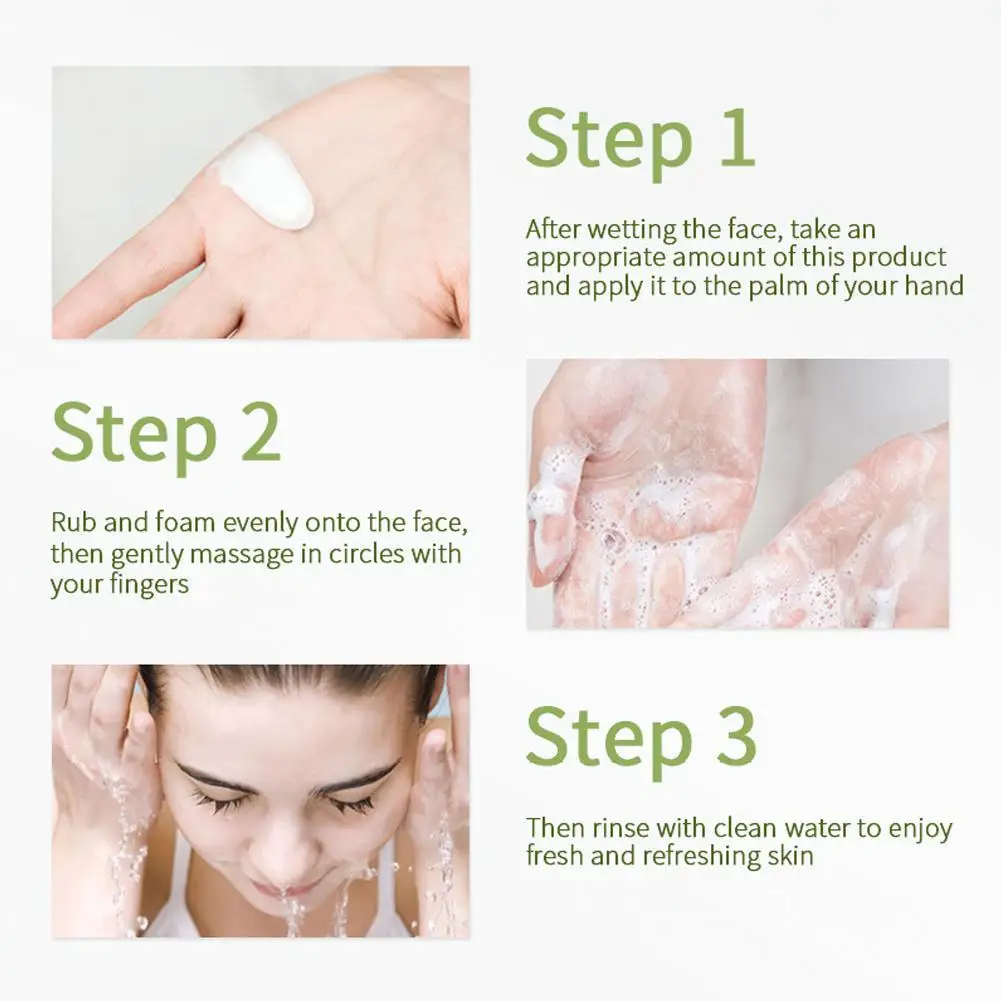 Step 1

After wetting the face, take an appropriate amount of this product and apply it to the palm of your hand

Step 2

Rub and foam evenly onto the face, then gently massage in circles with your fingers

Step 3

Then rinse with clean water to enjoy fresh and refreshing skin