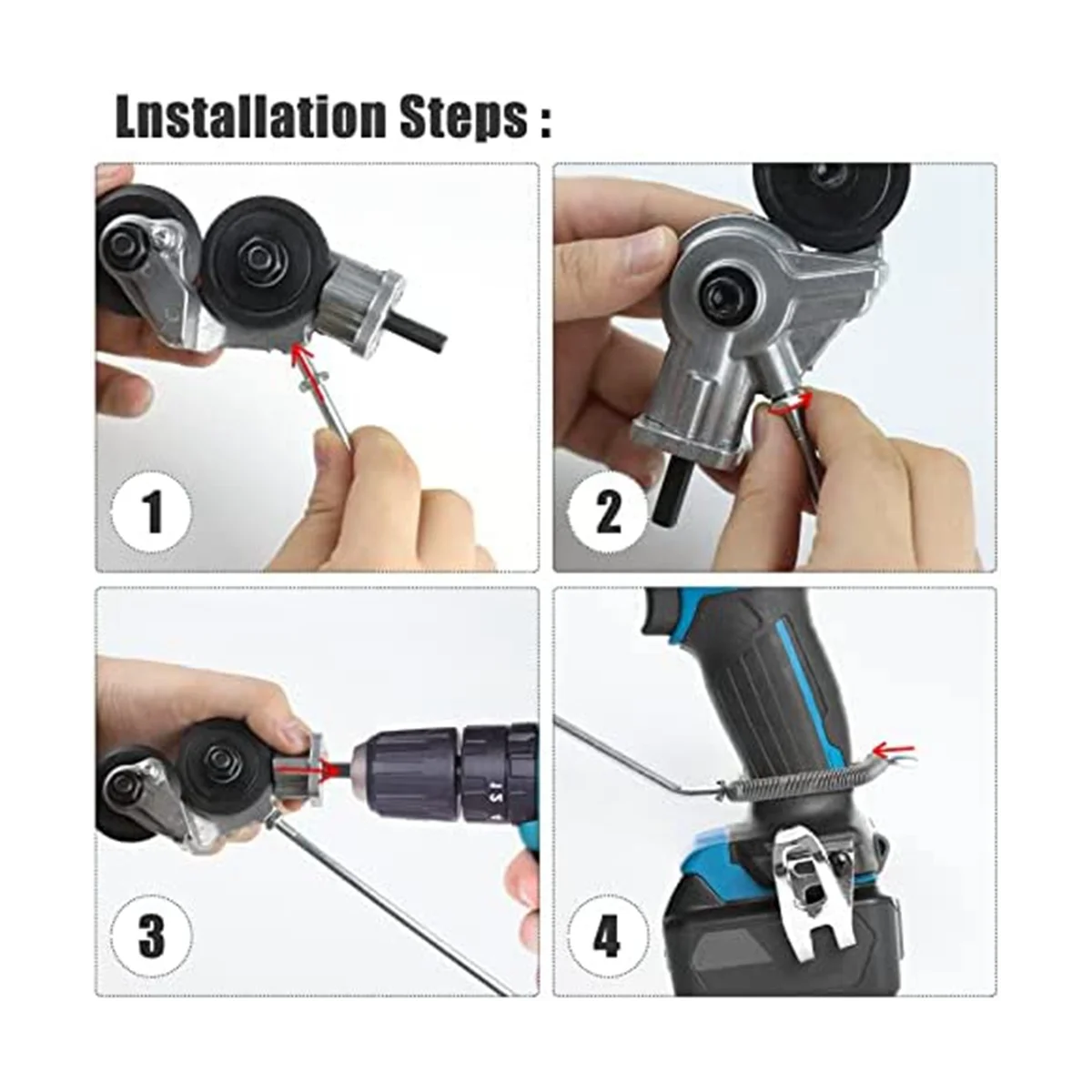 Lnstallation Steps :

1

2

3

4