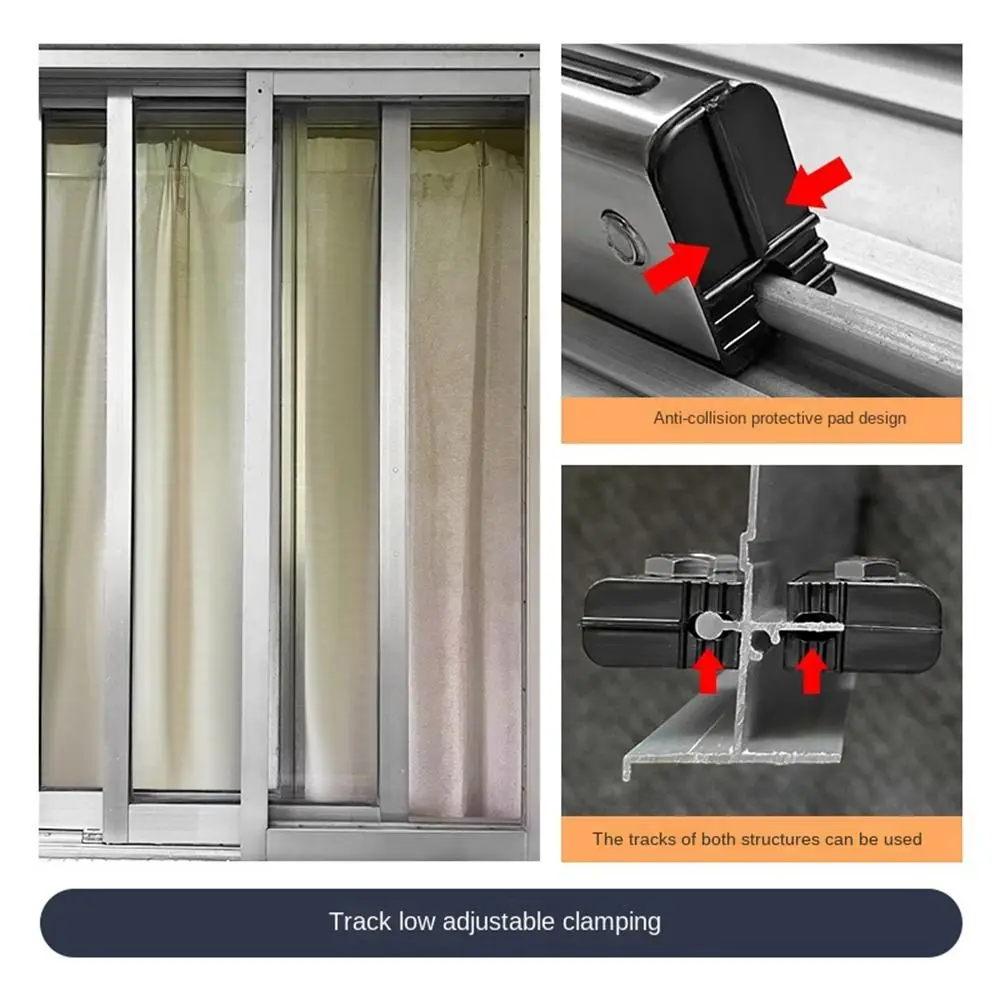 Anti-collision protective pad design

The tracks of both structures can be used

Track low adjustable clamping